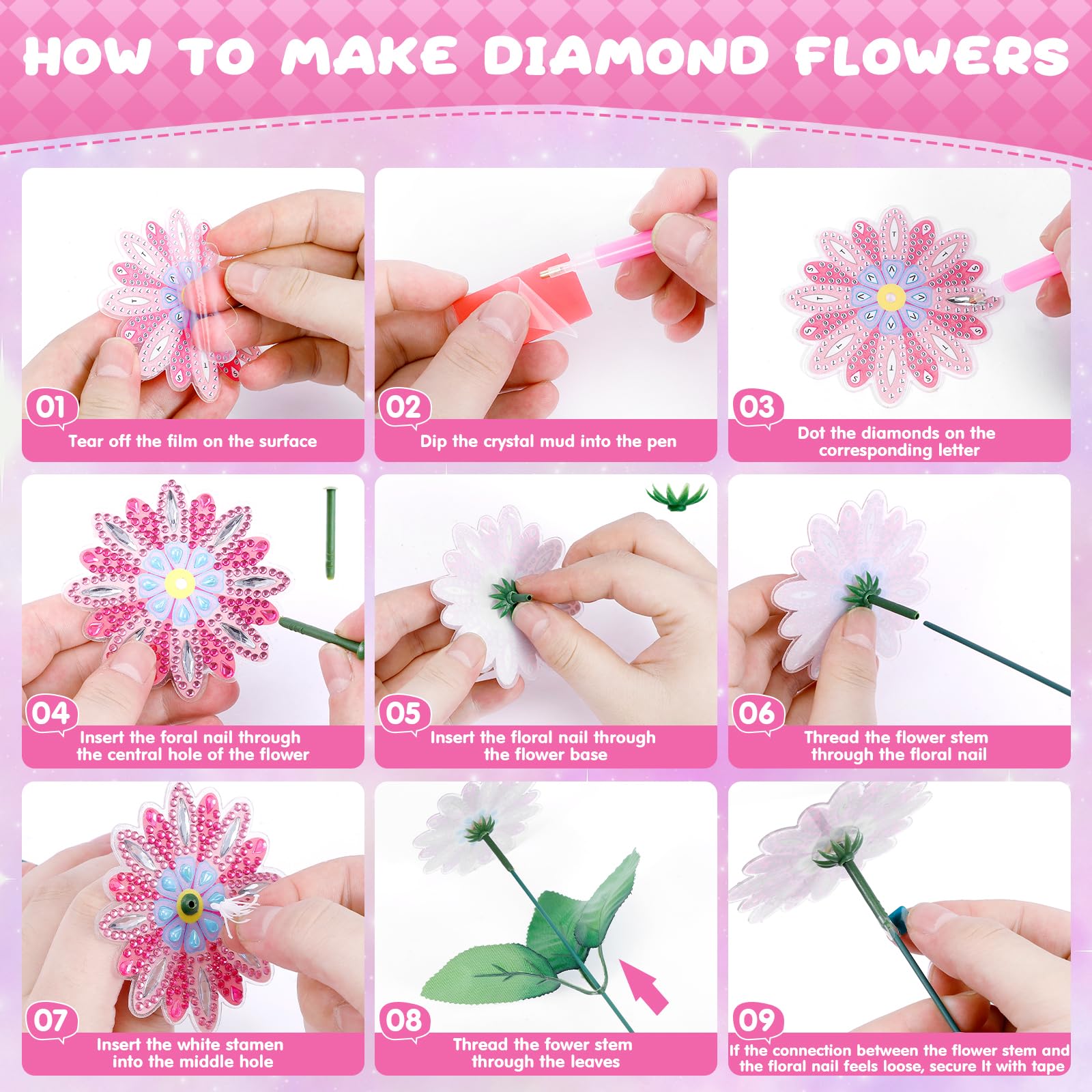 HOW TO MAKE DIAMOND FLOWERS

01
Tear off the film on the surface

02
Dip the crystal mud into the pen

03
Dot the diamonds on the corresponding letter

04
Insert the foral nail through the central hole of the flower

05
Insert the floral nail through the flower base

06
Thread the flower stem through the floral nail

07
Insert the white stamen into the middle hole

08
Thread the fower stem through the leaves

09
If the connection between the flower stem and the floral nail feels loose, secure It with tape