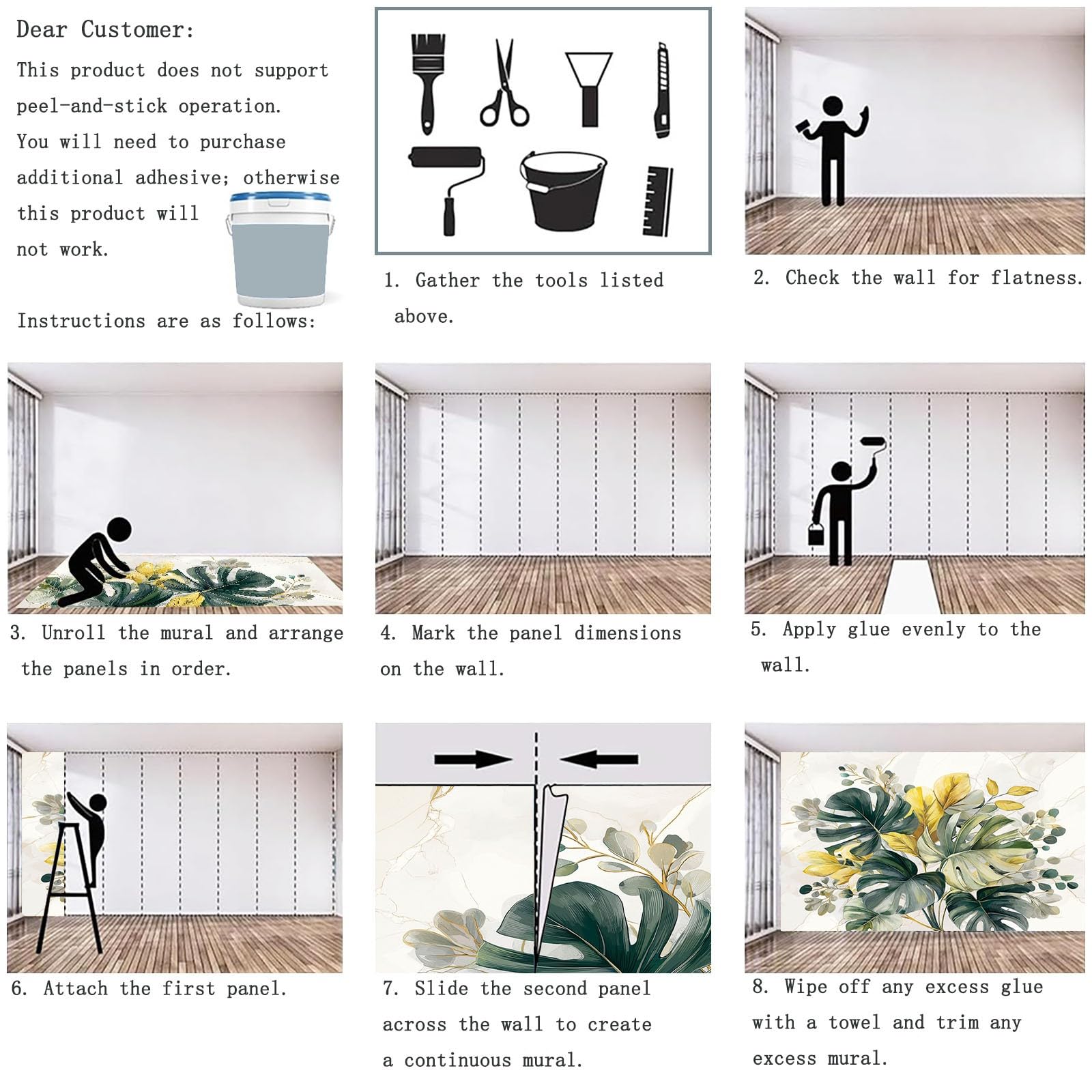 Dear Customer:

This product does not support peel-and-stick operation. You will need to purchase additional adhesive; otherwise this product will not work.

Instructions are as follows:

1. Gather the tools listed above.

2. Check the wall for flatness.

3. Unroll the mural and arrange the panels in order.

4. Mark the panel dimensions on the wall.

5. Apply glue evenly to the wall.

6. Attach the first panel.

7. Slide the second panel across the wall to create a continuous mural.

8. Wipe off any excess glue with a towel and trim any excess mural.