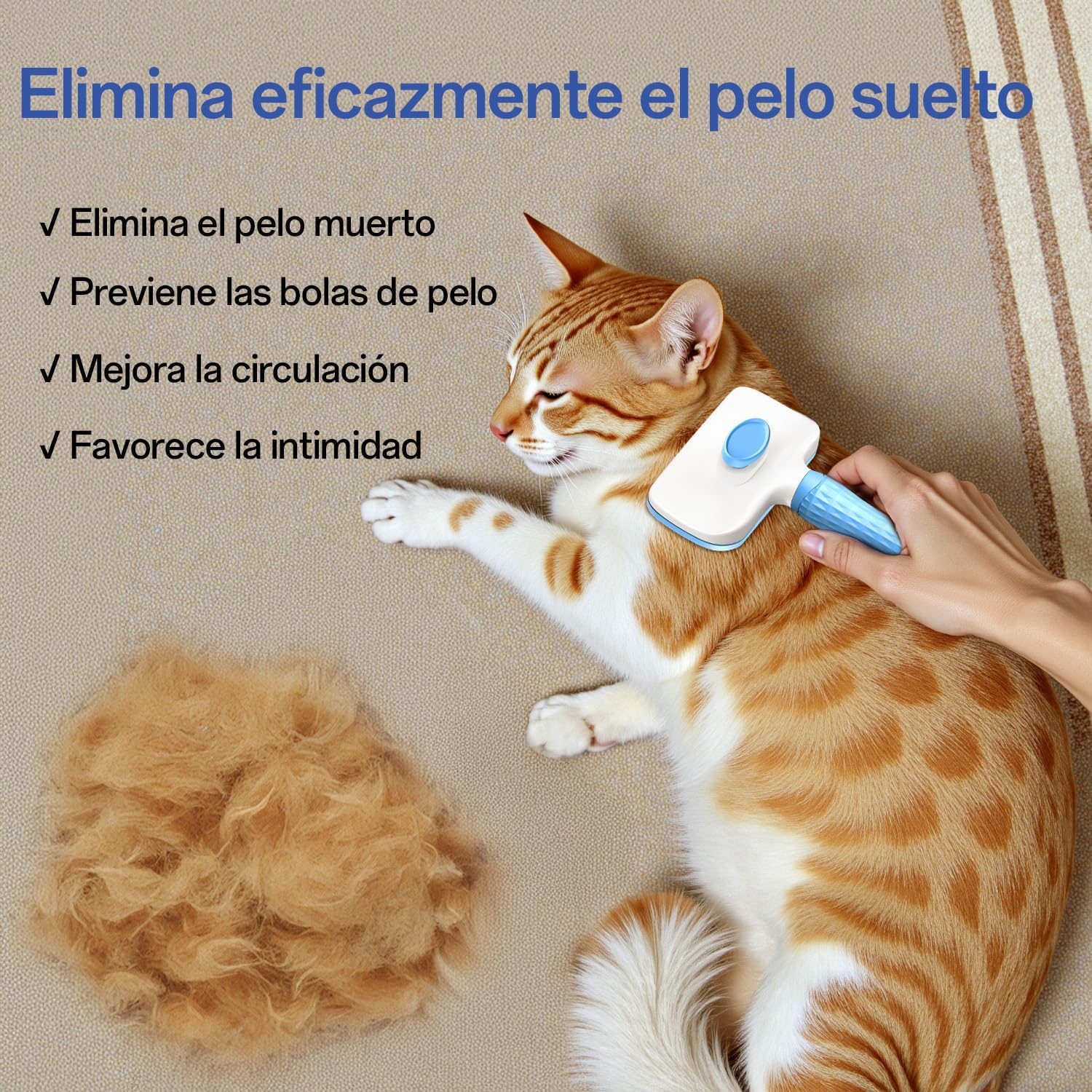 Elimina eficazmente el pelo suelto

√ Elimina el pelo muerto

√ Previene las bolas de pelo

√ Mejora la circulación

√ Favorece la intimidad