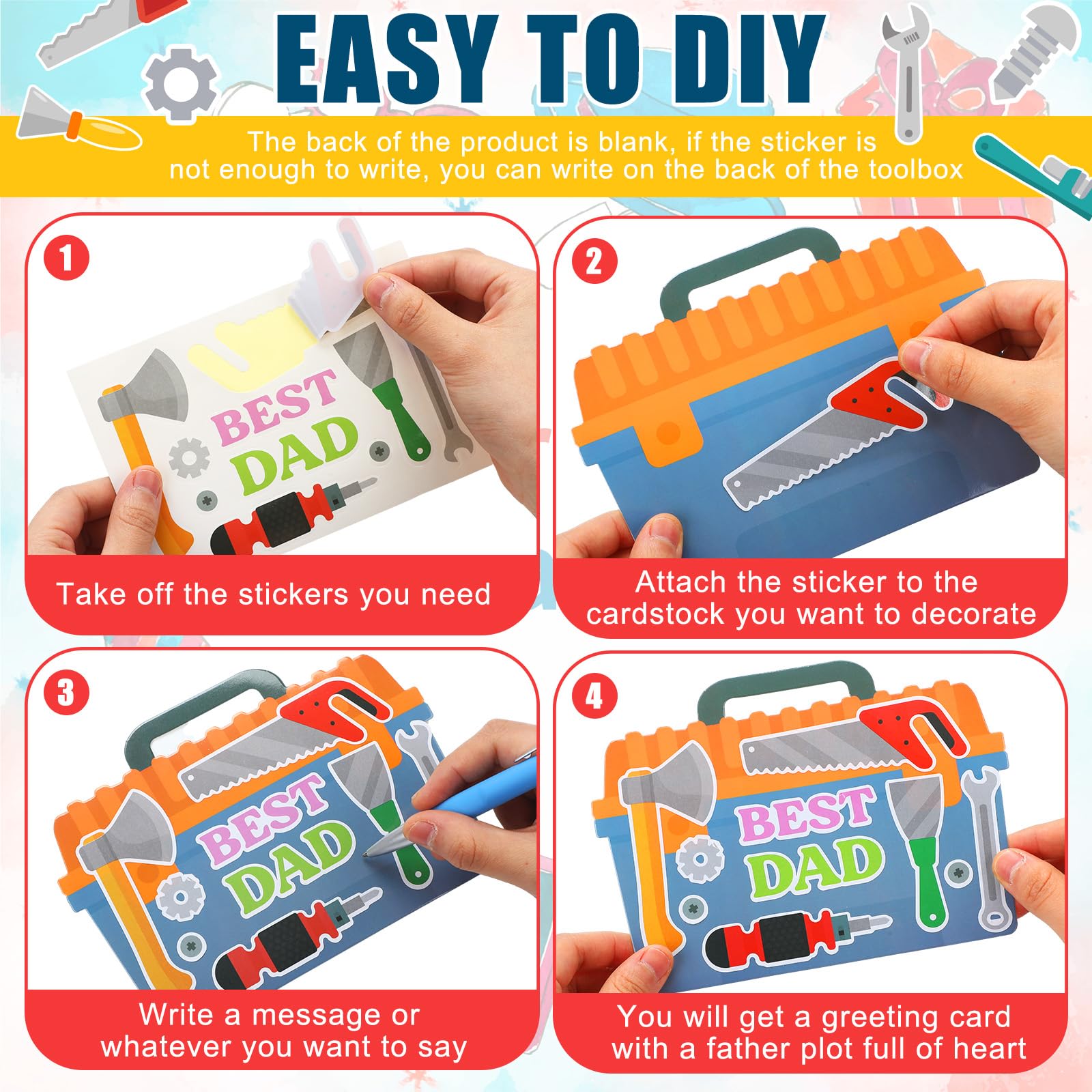 EASY TO DIY

The back of the product is blank, if the sticker is not enough to write, you can write on the back of the toolbox

1

BEST DAD

Take off the stickers you need

2

Attach the sticker to the cardstock you want to decorate

3

BEST DAD

Write a message or whatever you want to say

4

BEST DAD

You will get a greeting card with a father plot full of heart