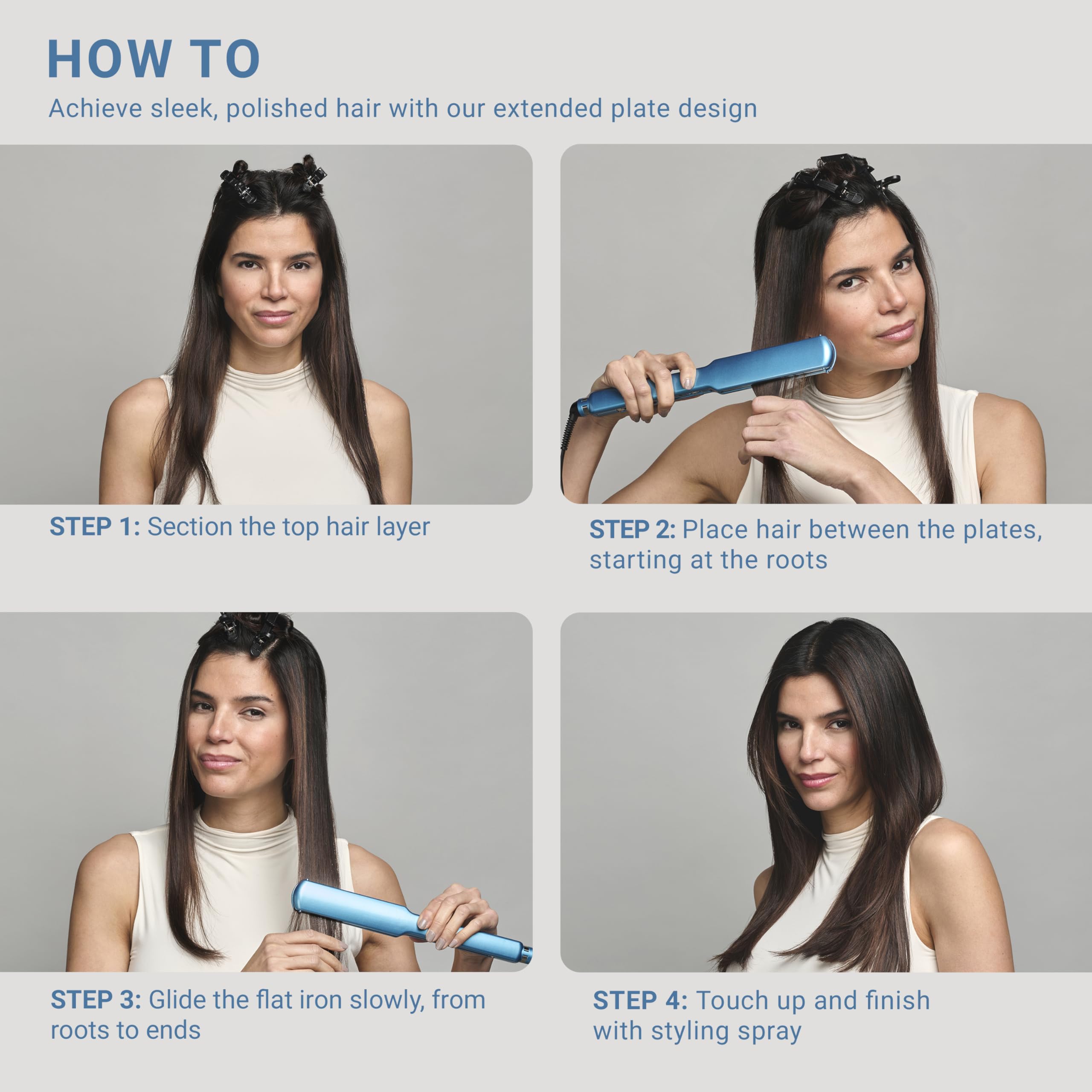 HOW TO
Achieve sleek, polished hair with our extended plate design

STEP 1: Section the top hair layer

STEP 2: Place hair between the plates, starting at the roots

STEP 3: Glide the flat iron slowly, from roots to ends

STEP 4: Touch up and finish with styling spray