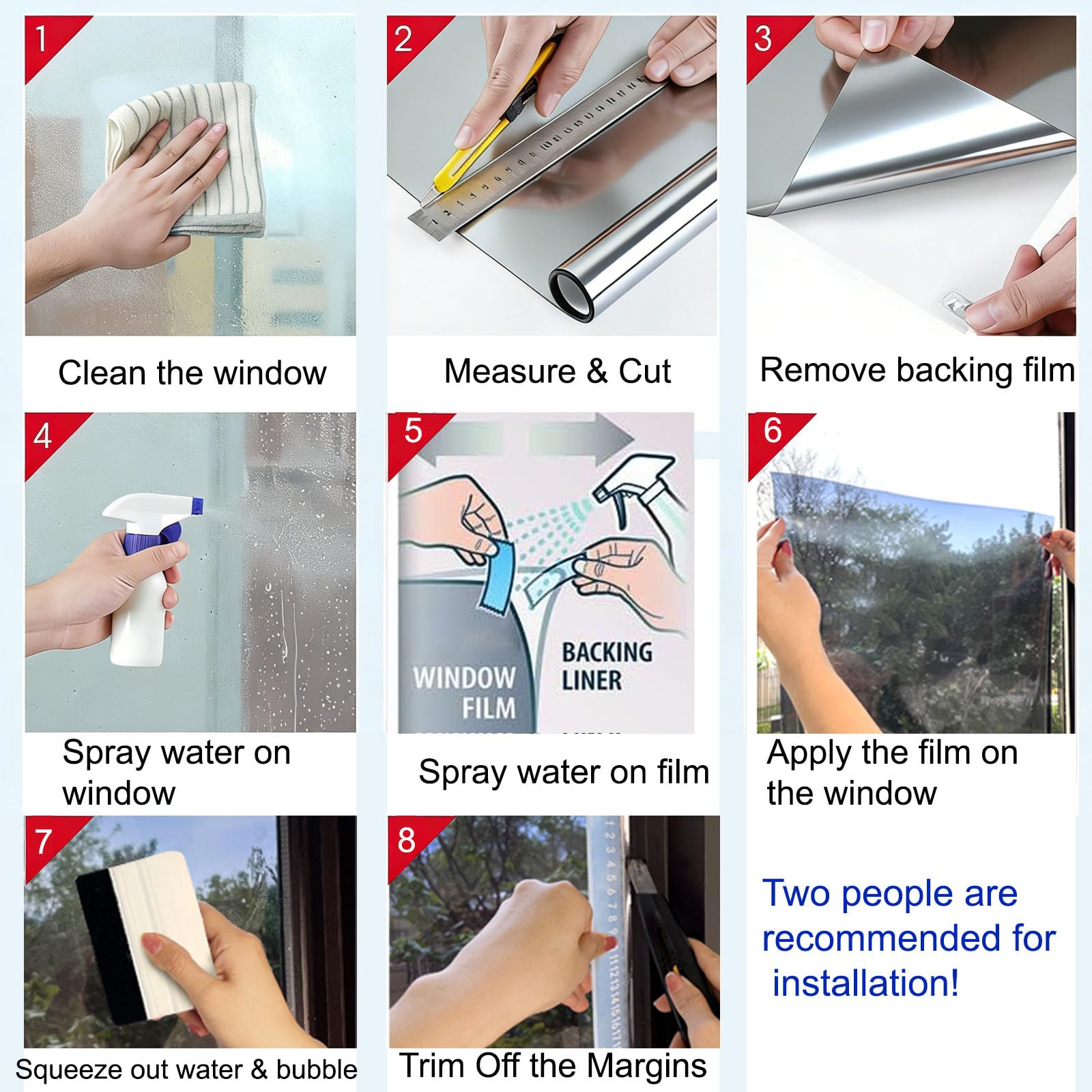 1

Clean the window

2

Measure & Cut

3

Remove backing film

4

Spray water on window

5

WINDOW FILM

BACKING LINER

Spray water on film

6

Apply the film on the window

7

Squeeze out water & bubble

8

Trim Off the Margins

Two people are recommended for installation!