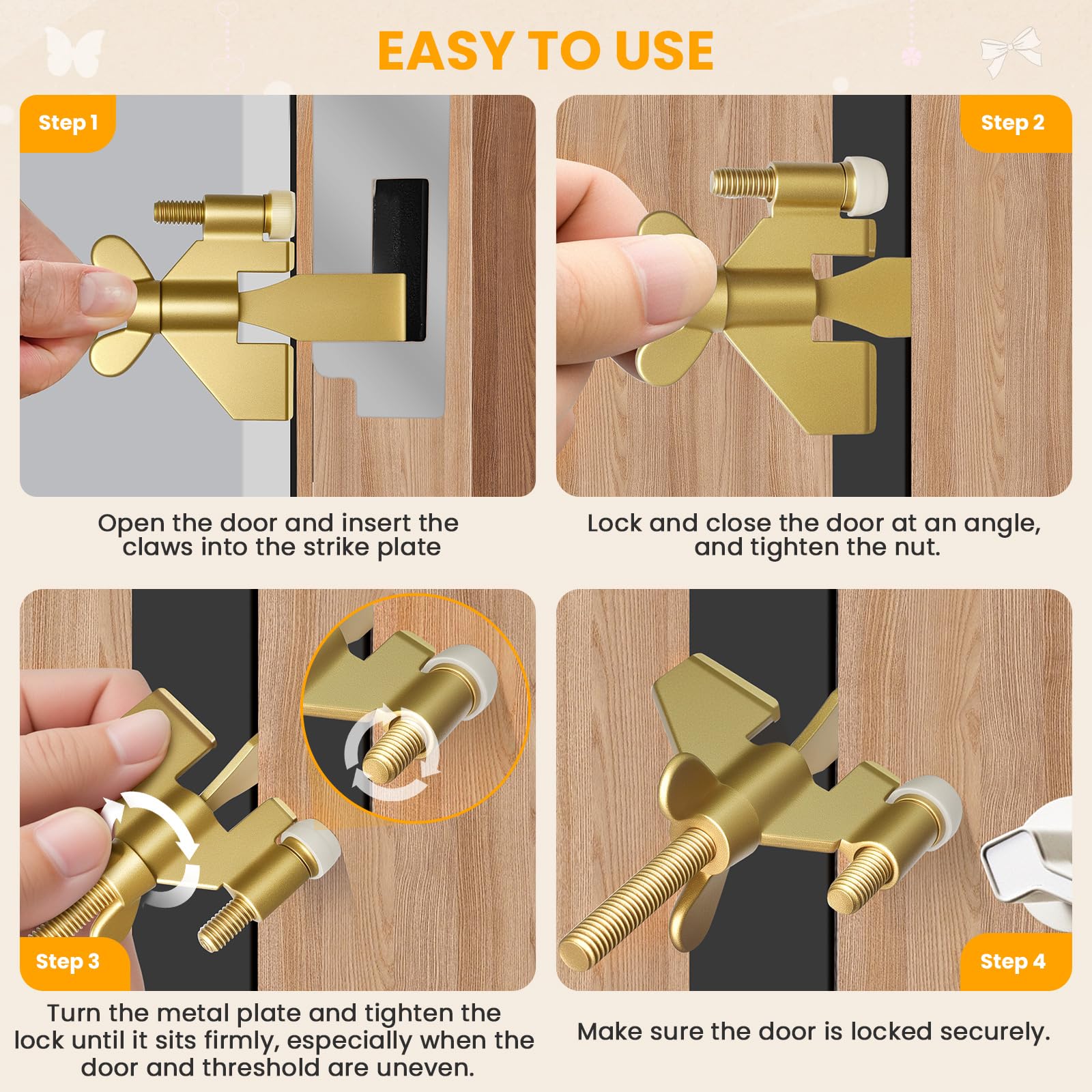 EASY TO USE

Step 1

Open the door and insert the claws into the strike plate

Step 2

Lock and close the door at an angle, and tighten the nut.

Step 3

Turn the metal plate and tighten the lock until it sits firmly, especially when the door and threshold are uneven.

Step 4

Make sure the door is locked securely.