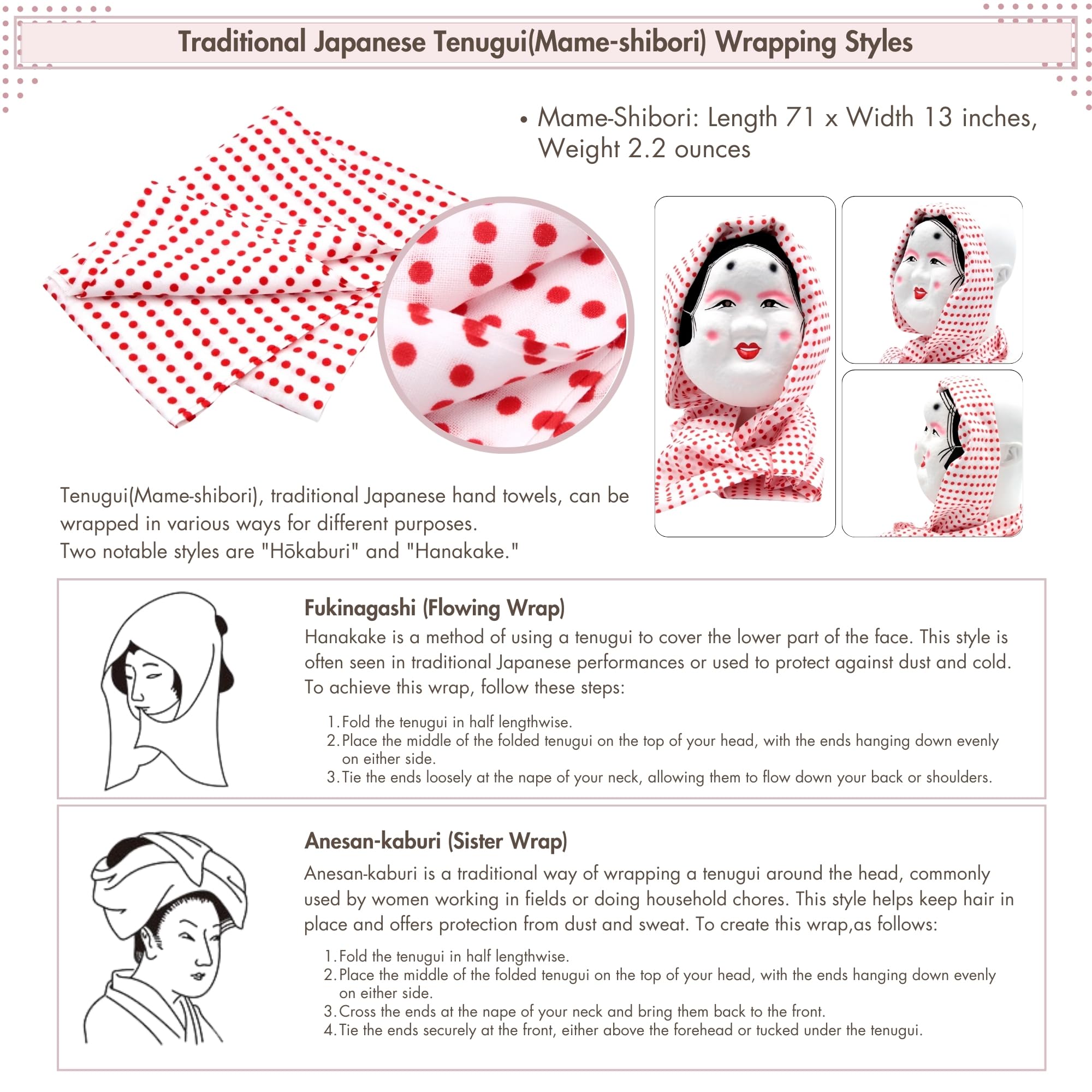 Traditional Japanese Tenugui(Mame-shibori) Wrapping Styles

• Mame-Shibori: Length 71 x Width 13 inches, Weight 2.2 ounces

Tenugui(Mame-shibori), traditional Japanese hand towels, can be wrapped in various ways for different purposes.
Two notable styles are "Hōkaburi" and "Hanakake."

Fukinagashi (Flowing Wrap)

Hanakake is a method of using a tenugui to cover the lower part of the face. This style is often seen in traditional Japanese performances or used to protect against dust and cold. To achieve this wrap, follow these steps:

1. Fold the tenugui in half lengthwise.
2. Place the middle of the folded tenugui on the top of your head, with the ends hanging down evenly on either side.
3. Tie the ends loosely at the nape of your neck, allowing them to flow down your back or shoulders.

Anesan-kaburi (Sister Wrap)

Anesan-kaburi is a traditional way of wrapping a tenugui around the head, commonly used by women working in fields or doing household chores. This style helps keep hair in place and offers protection from dust and sweat. To create this wrap,as follows:

1. Fold the tenugui in half lengthwise.
2. Place the middle of the folded tenugui on the top of your head, with the ends hanging down evenly on either side.
3. Cross the ends at the nape of your neck and bring them back to the front.
4. Tie the ends securely at the front, either above the forehead or tucked under the tenugui.