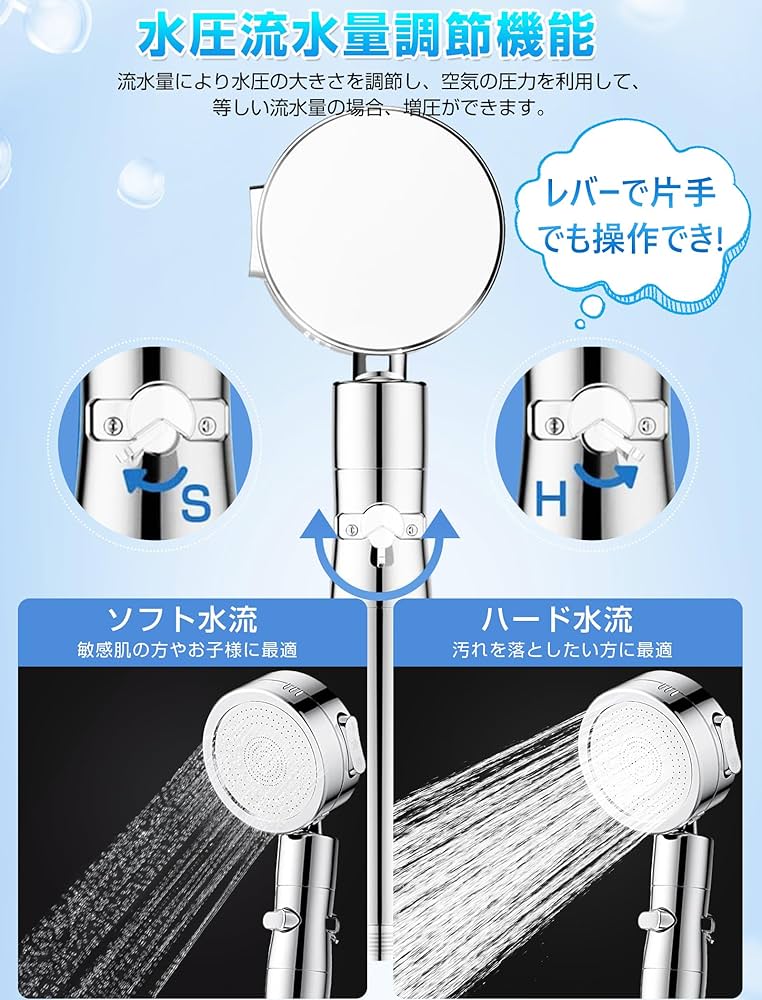 水圧流水量調節機能

流水量により水圧の大きさを調節し、空気の圧力を利用して、等しい流水量の場合、増圧ができます。

レバーで片手でも操作でき!

S

H

ソフト水流
敏感肌の方やお子様に最適

ハード水流
汚れを落としたい方に最適