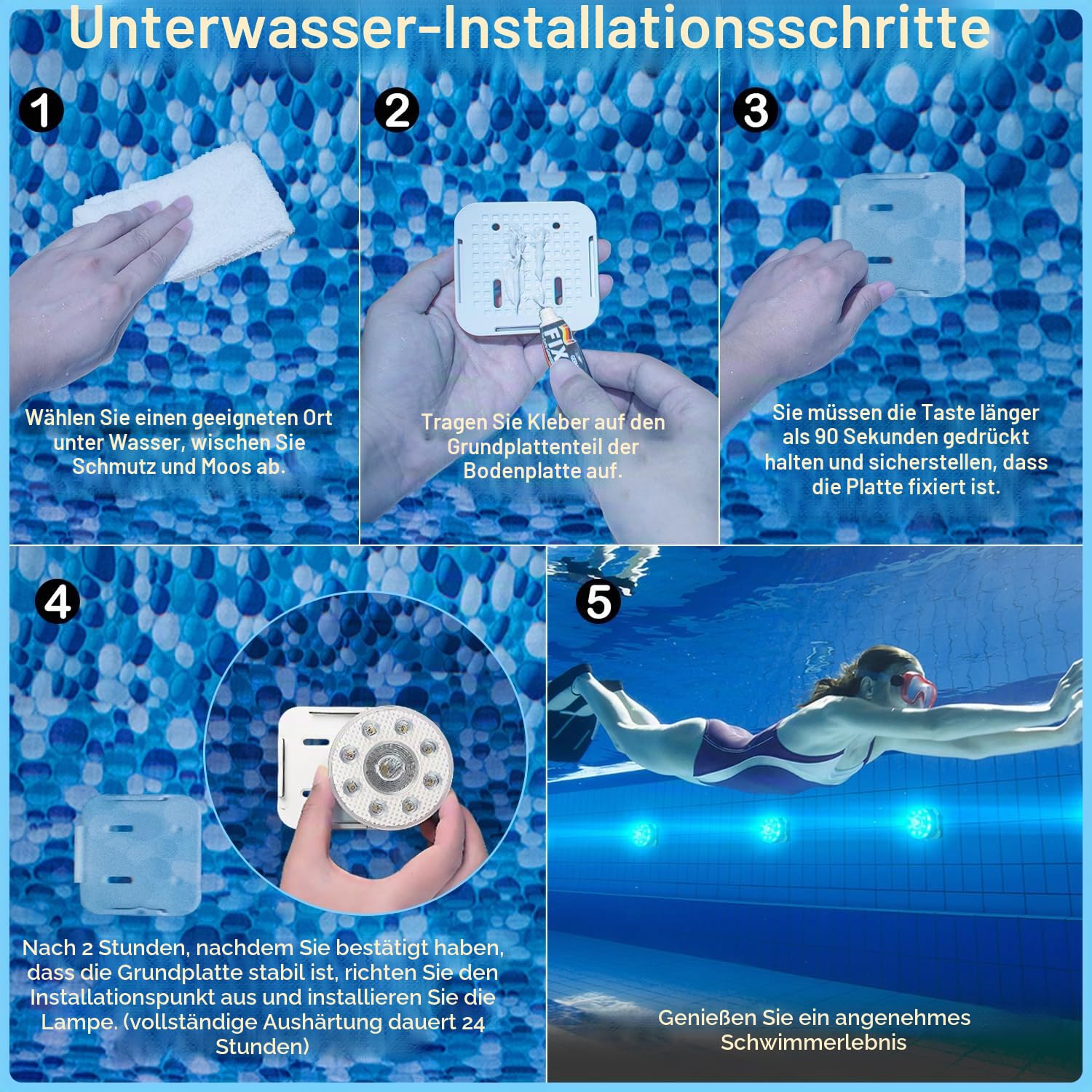 Unterwasser-Installationsschritte

1

Wählen Sie einen geeigneten Ort unter Wasser, wischen Sie Schmutz und Moos ab.

2

FIX

Tragen Sie Kleber auf den Grundplattenteil der Bodenplatte auf.

3

Sie müssen die Taste länger als 90 Sekunden gedrückt halten und sicherstellen, dass die Platte fixiert ist.

4

Nach 2 Stunden, nachdem Sie bestätigt haben, dass die Grundplatte stabil ist, richten Sie den Installationspunkt aus und installieren Sie die Lampe. (vollständige Aushärtung dauert 24 Stunden)

5

Genießen Sie ein angenehmes Schwimmerlebnis