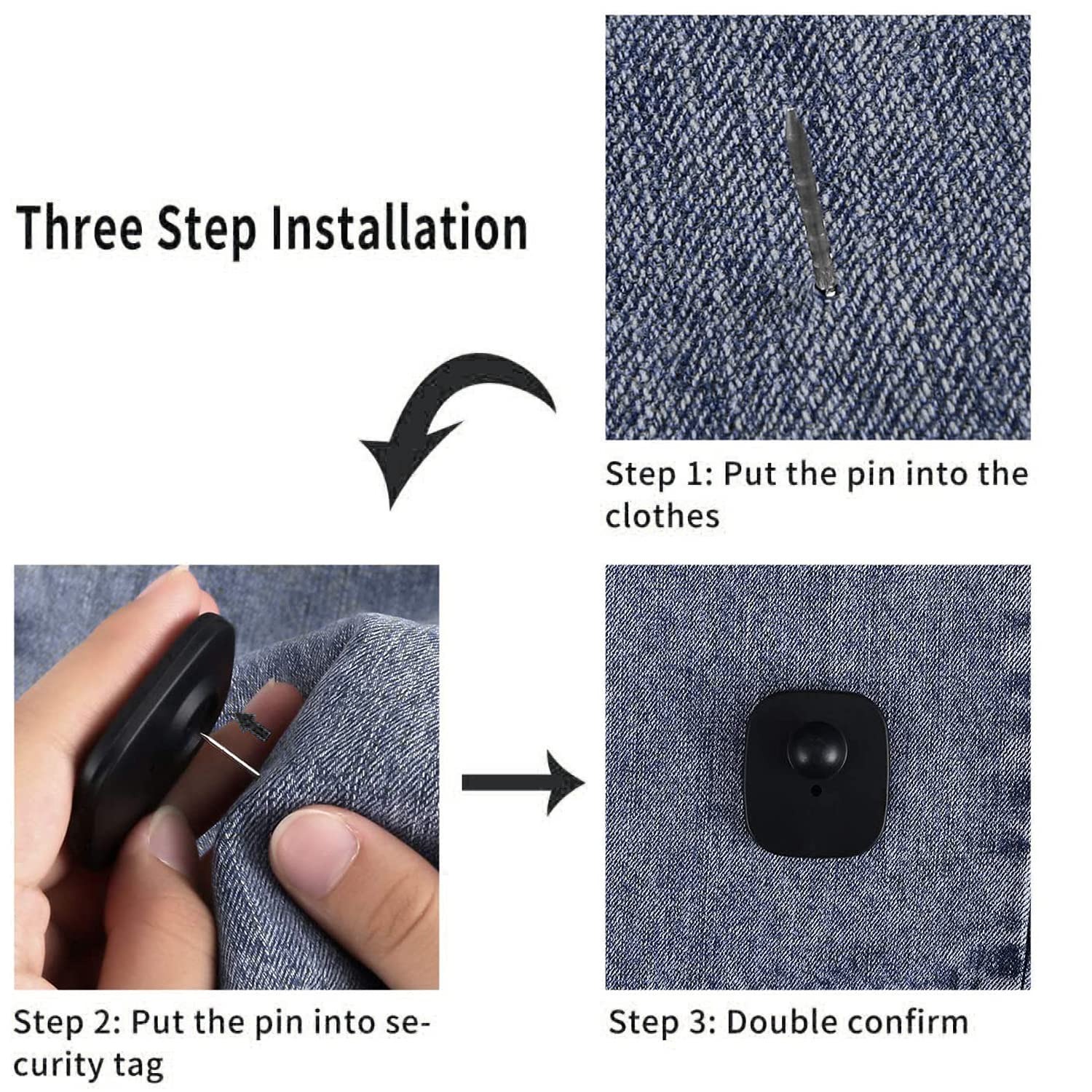 Three Step Installation

Step 1: Put the pin into the clothes

Step 2: Put the pin into security tag

Step 3: Double confirm