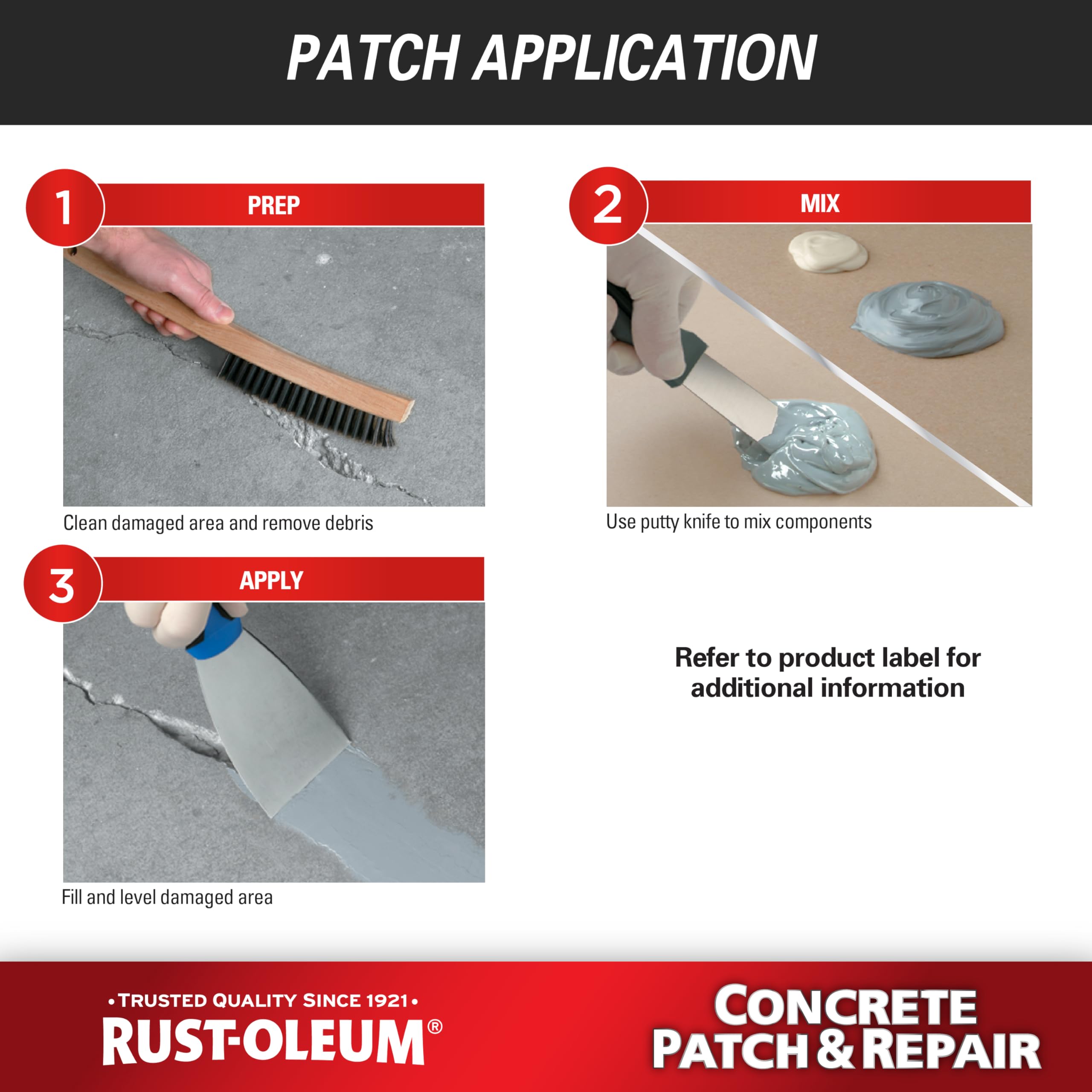 PATCH APPLICATION

1 PREP

Clean damaged area and remove debris

2 MIX

Use putty knife to mix components

3 APPLY

Fill and level damaged area

Refer to product label for additional information

•TRUSTED QUALITY SINCE 1921•
RUST-OLEUM®

CONCRETE PATCH & REPAIR