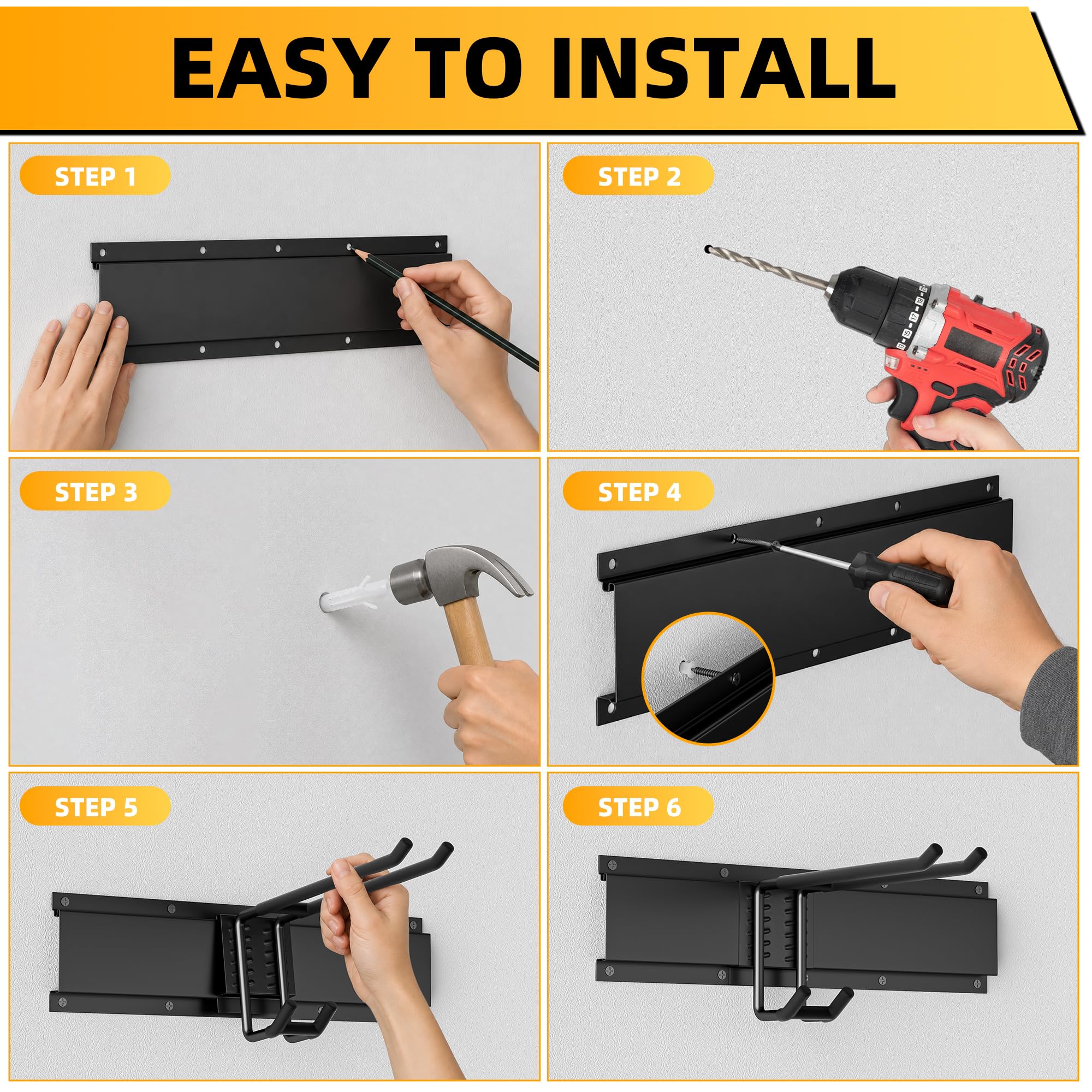 EASY TO INSTALL

STEP 1

STEP 2

STEP 3

STEP 4

STEP 5

STEP 6