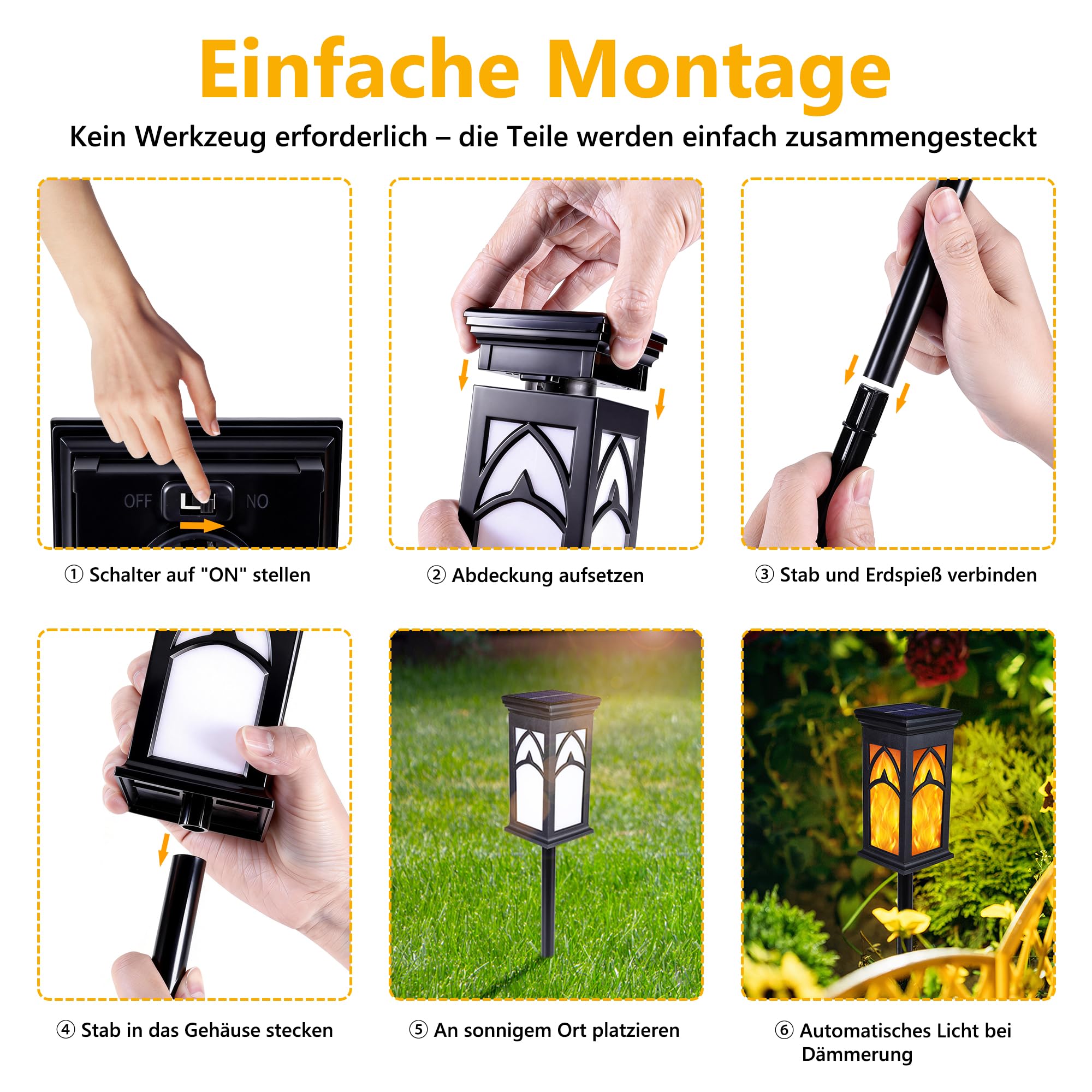 Einfache Montage

Kein Werkzeug erforderlich – die Teile werden einfach zusammengesteckt

OFF NO

① Schalter auf "ON" stellen

② Abdeckung aufsetzen

③ Stab und Erdspieß verbinden

④ Stab in das Gehäuse stecken

⑤ An sonnigem Ort platzieren

⑥ Automatisches Licht bei Dämmerung