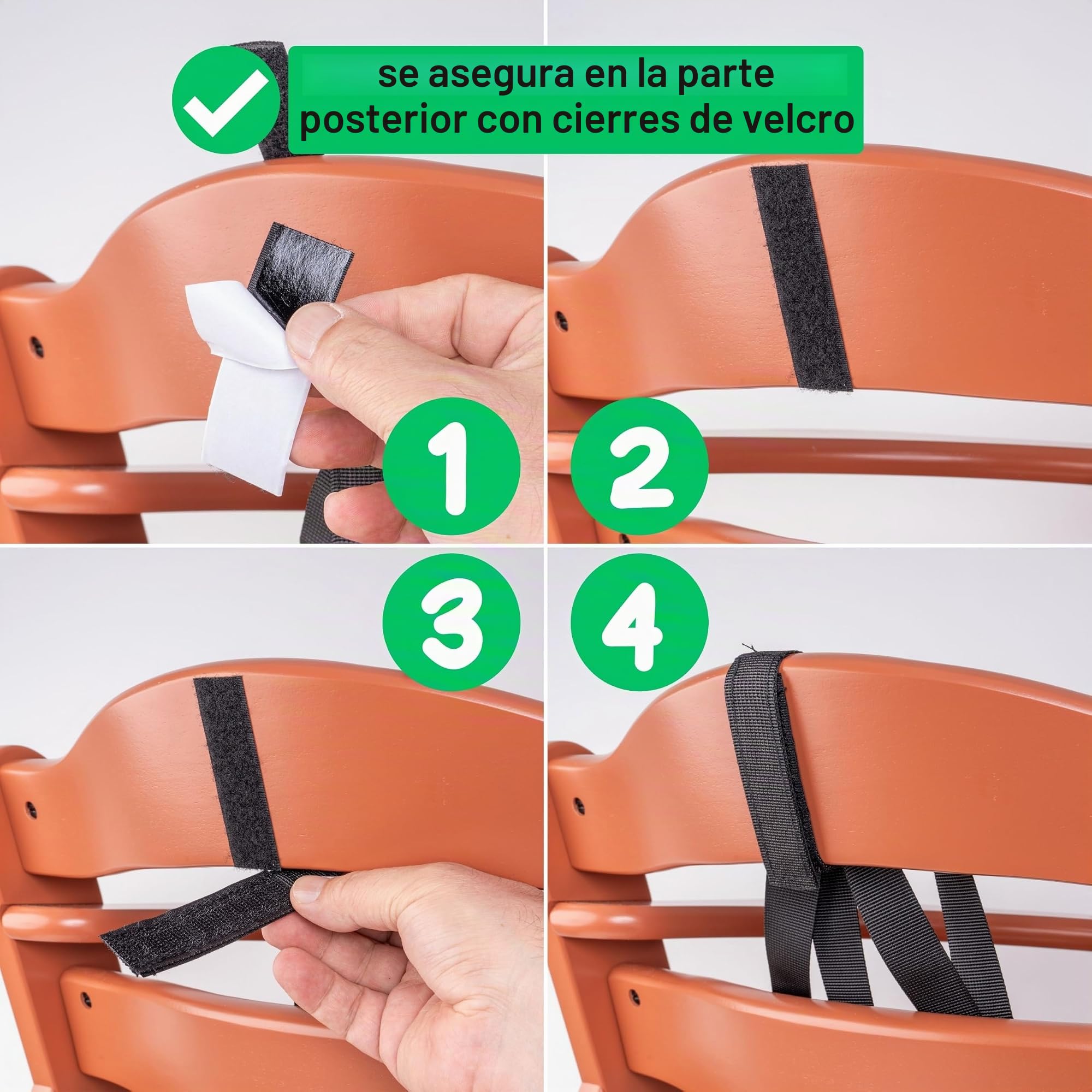 se asegura en la parte posterior con cierres de velcro

1

2

3

4