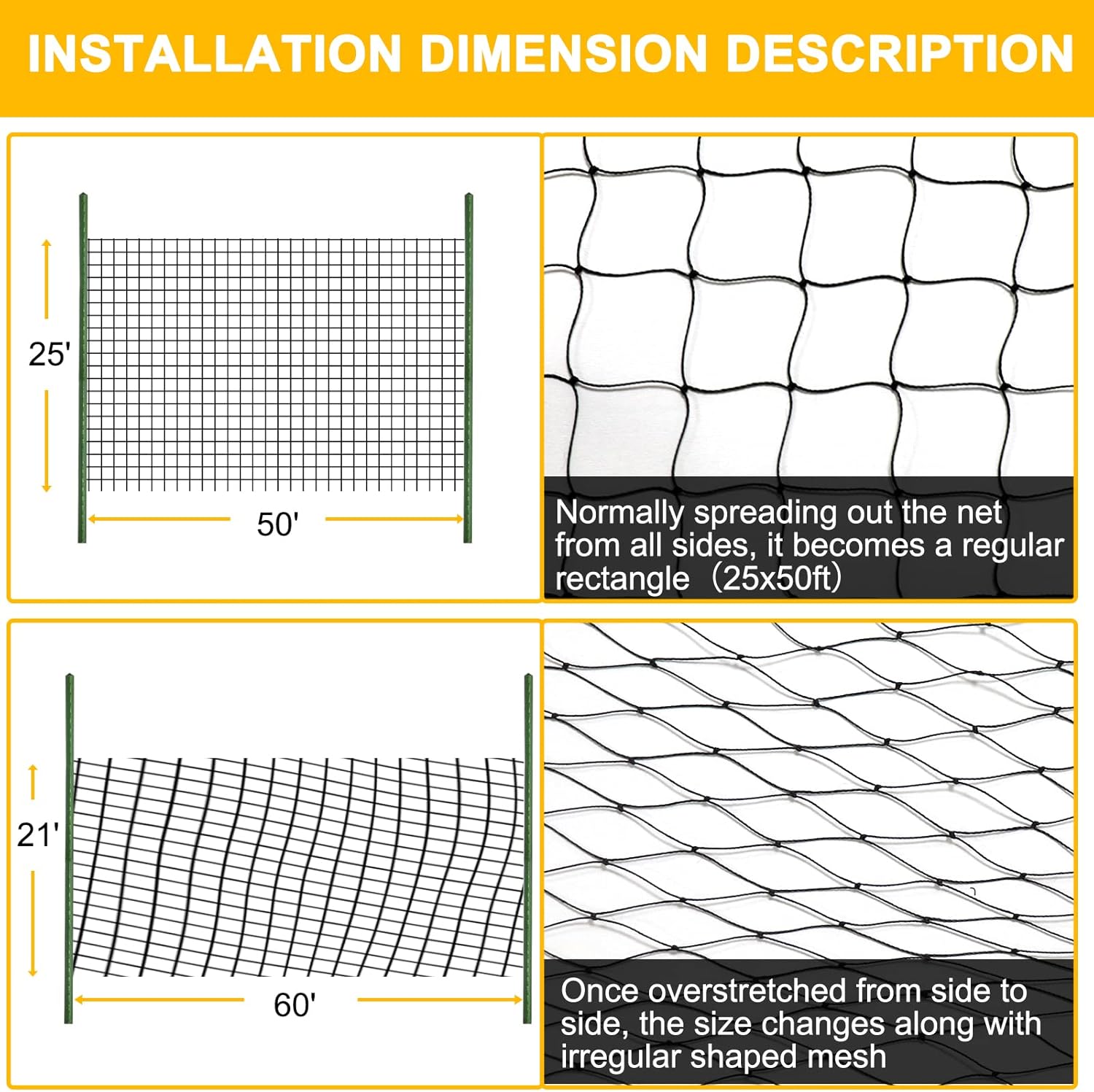 INSTALLATION DIMENSION DESCRIPTION

25'

50'

Normally spreading out the net from all sides, it becomes a regular rectangle（25x50ft）

21'

60'

Once overstretched from side to side, the size changes along with irregular shaped mesh