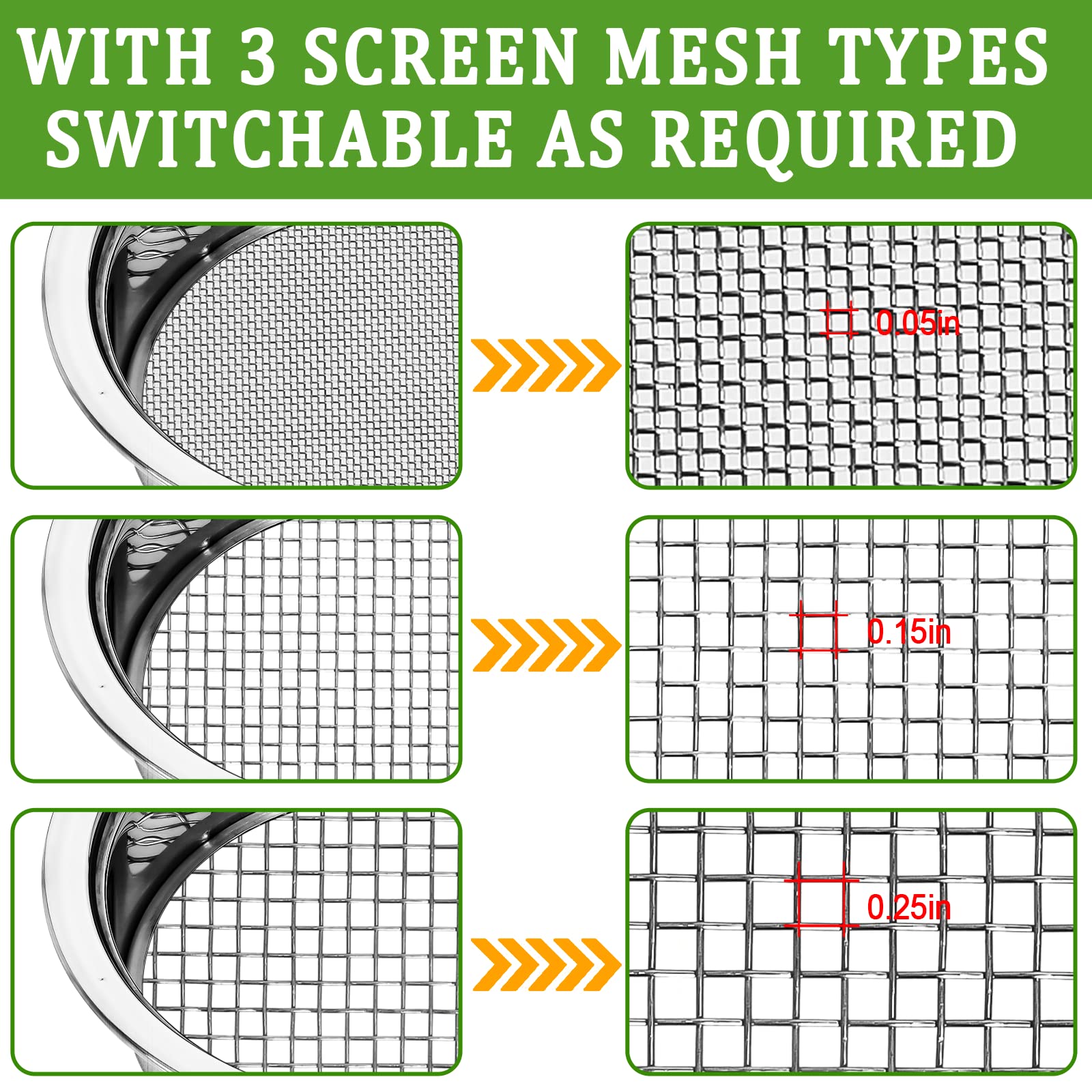 WITH 3 SCREEN MESH TYPES SWITCHABLE AS REQUIRED

0.05in

0.15in

0.25in