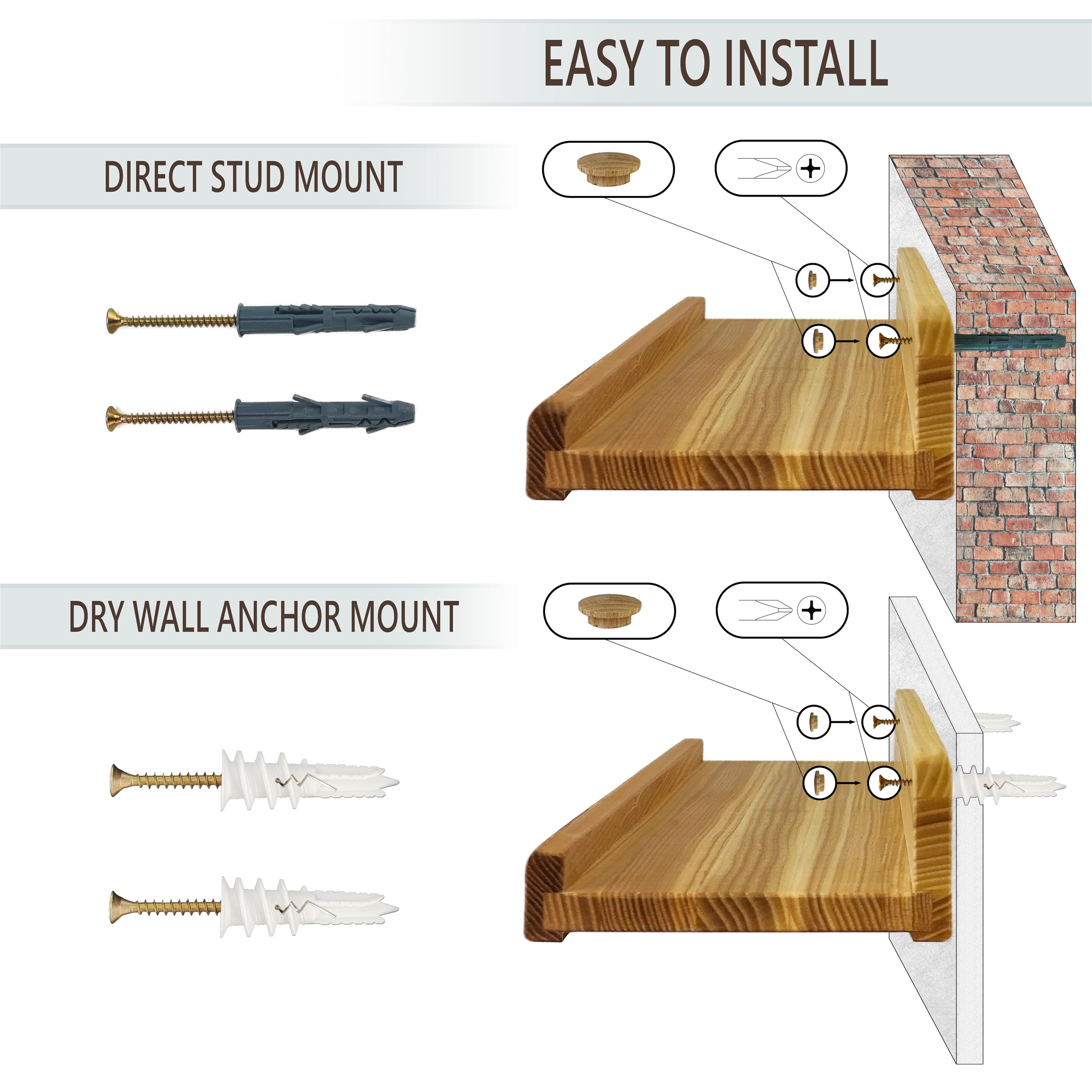 EASY TO INSTALL

DIRECT STUD MOUNT

DRY WALL ANCHOR MOUNT