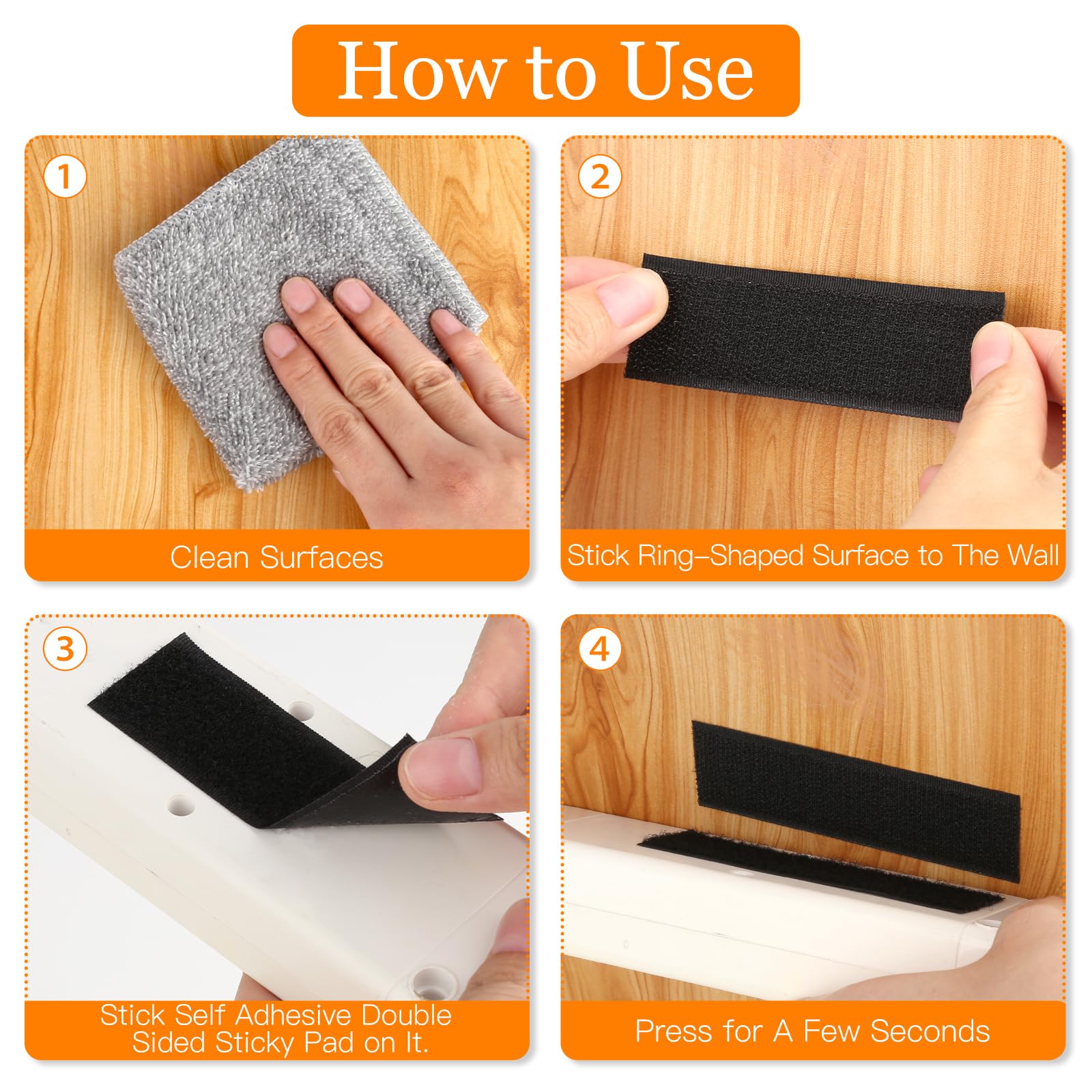 How to Use

1

Clean Surfaces

2

Stick Ring–Shaped Surface to The Wall

3

Stick Self Adhesive Double Sided Sticky Pad on It.

4

Press for A Few Seconds