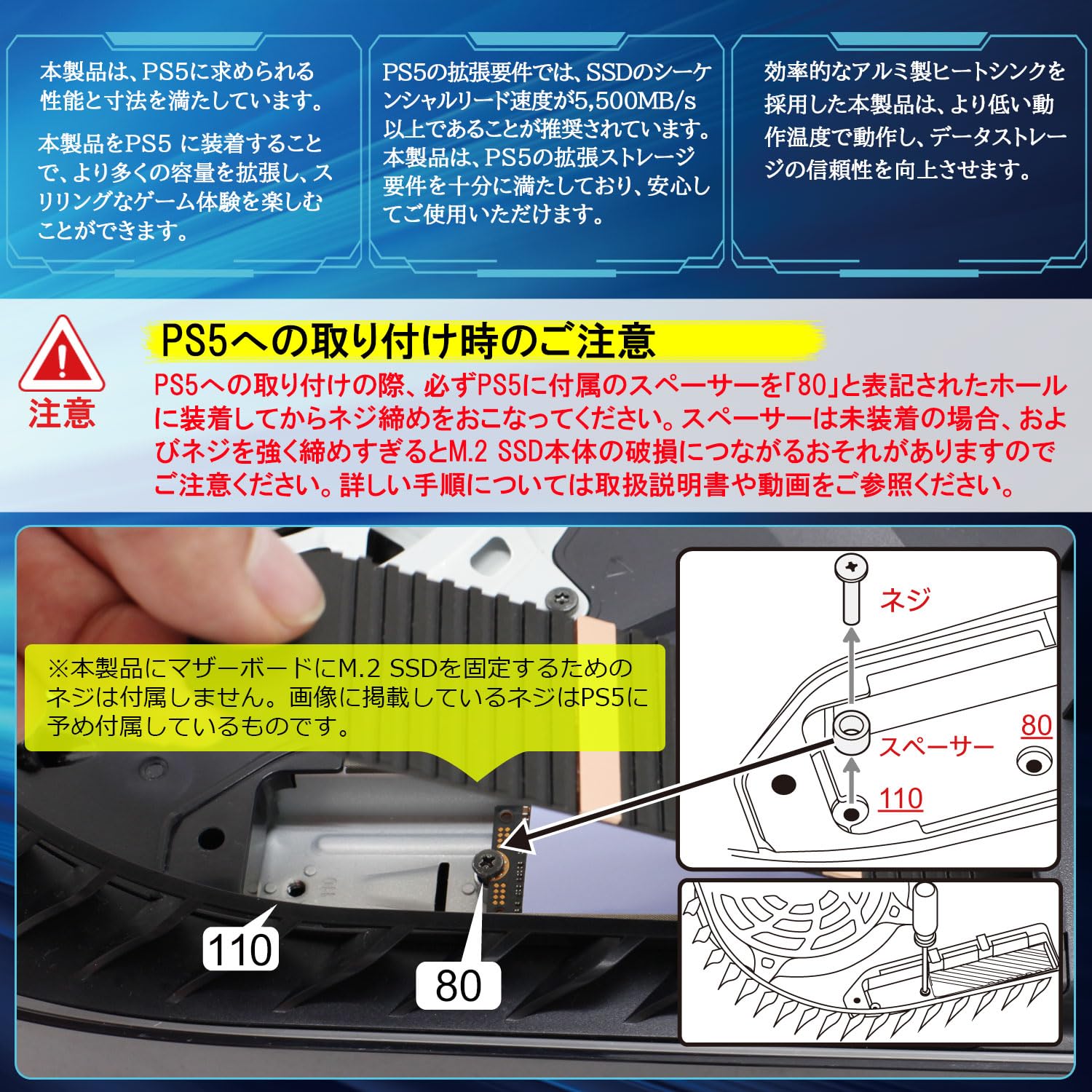 本製品は、PS5に求められる性能と寸法を満たしています。

本製品をPS5 に装着することで、より多くの容量を拡張し、スリリングなゲーム体験を楽しむことができます。

PS5の拡張要件では、SSDのシーケンシャルリード速度が5,500MB/s以上であることが推奨されています。本製品は、PS5の拡張ストレージ要件を十分に満たしており、安心してご使用いただけます。

効率的なアルミ製ヒートシンクを採用した本製品は、より低い動作温度で動作し、データストレージの信頼性を向上させます。

注意

PS5への取り付け時のご注意

PS5への取り付けの際、必ずPS5に付属のスペーサーを「80」と表記されたホールに装着してからネジ締めをおこなってください。スペーサーは未装着の場合、およびネジを強く締めすぎるとM.2 SSD本体の破損につながるおそれがありますのでご注意ください。詳しい手順については取扱説明書や動画をご参照ください。

※本製品にマザーボードにM.2 SSDを固定するためのネジは付属しません。画像に掲載しているネジはPS5に予め付属しているものです。

110

80

ネジ

スペーサー

80

110