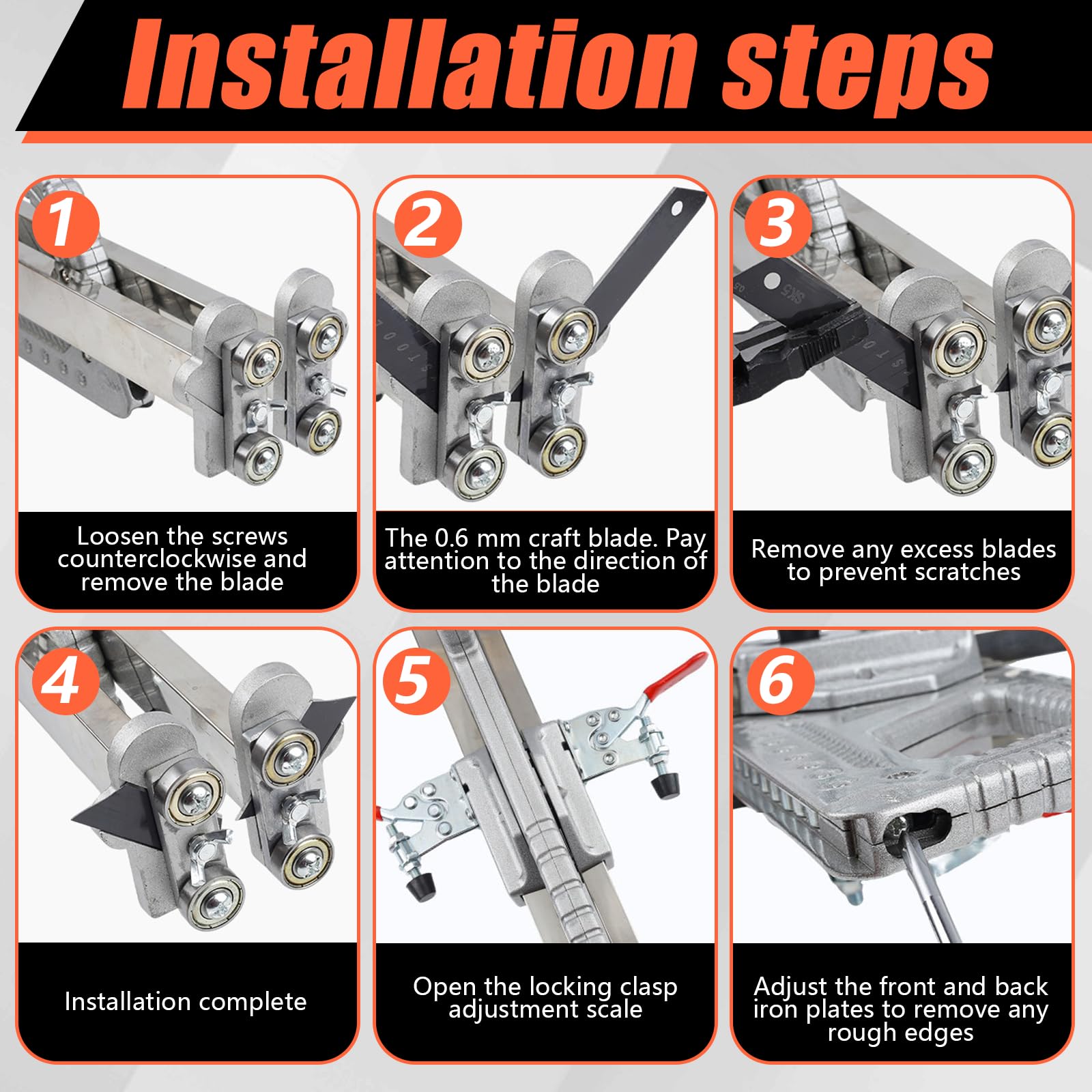 Installation steps

1

Loosen the screws counterclockwise and remove the blade

2

The 0.6 mm craft blade. Pay attention to the direction of the blade

3

SK5

Remove any excess blades to prevent scratches

4

Installation complete

5

Open the locking clasp adjustment scale

6

Adjust the front and back iron plates to remove any rough edges