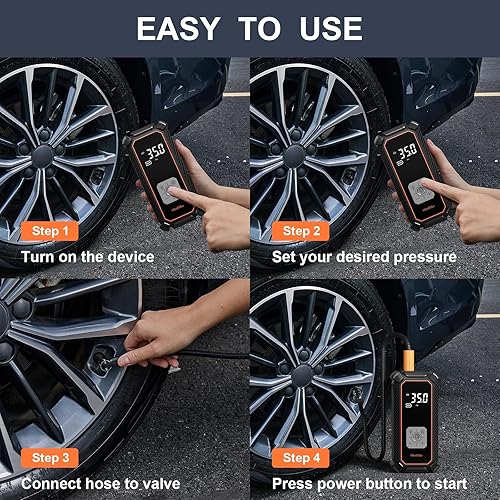 EASY TO USE

35.0

Step 1
Turn on the device

35.0

Step 2
Set your desired pressure

Step 3
Connect hose to valve

35.0

Step 4
Press power button to start