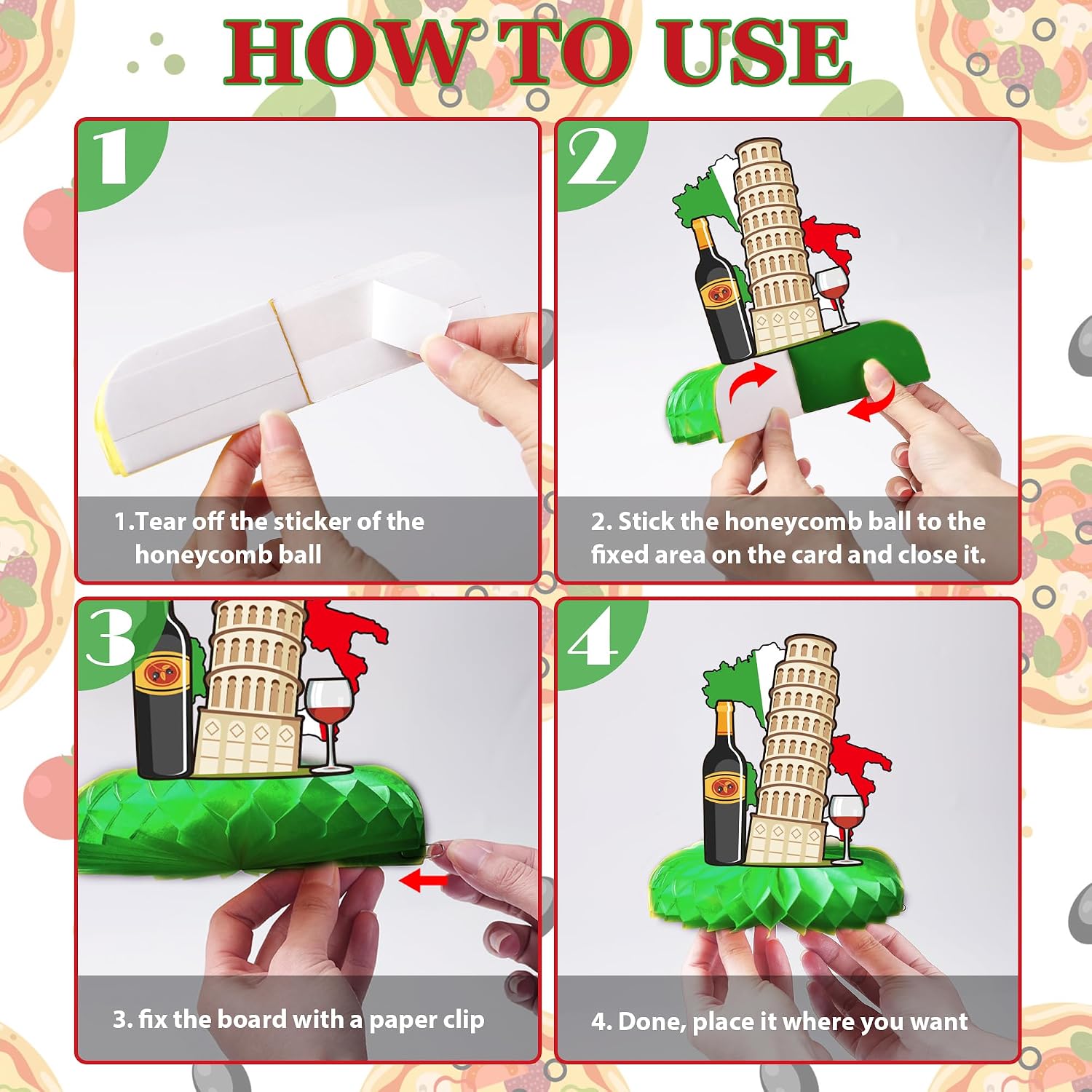 HOW TO USE

1

1.Tear off the sticker of the honeycomb ball

2

2. Stick the honeycomb ball to the fixed area on the card and close it.

3

3. fix the board with a paper clip

4

4. Done, place it where you want