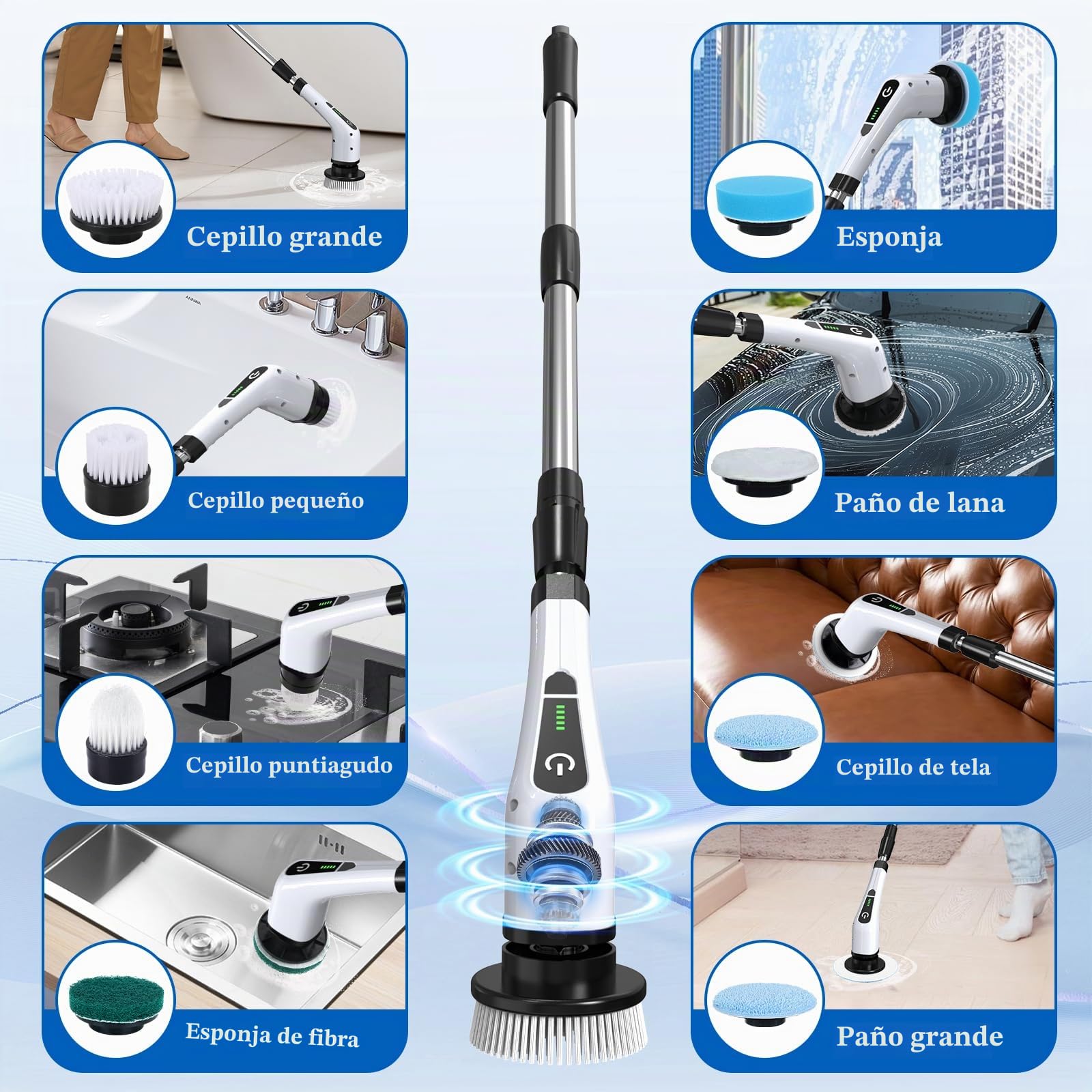 Cepillo grande

Cepillo pequeño

Cepillo puntiagudo

Esponja de fibra

Esponja

Paño de lana

Cepillo de tela

Paño grande