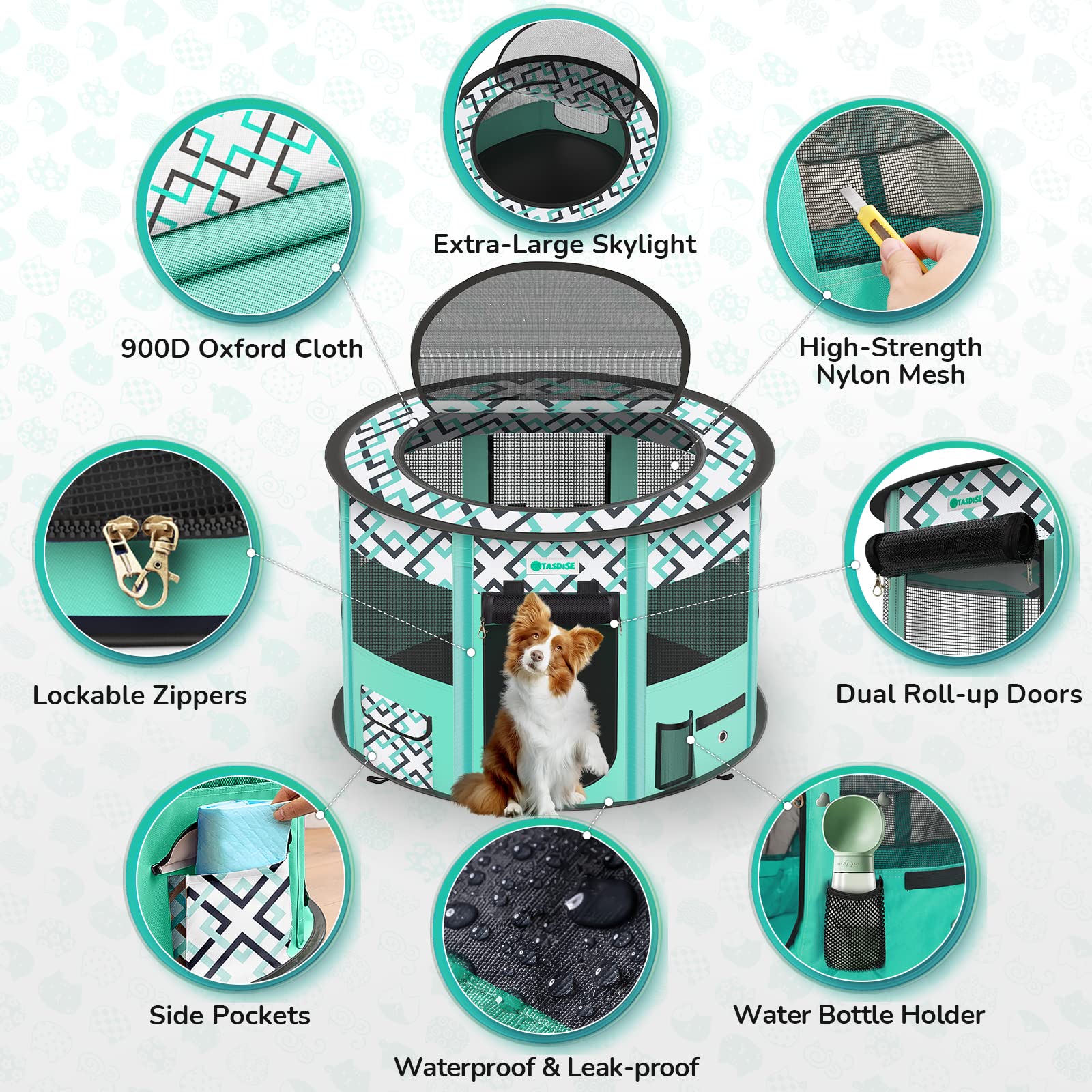 Extra-Large Skylight

900D Oxford Cloth

High-Strength Nylon Mesh

TASDISE

TASDISE

Lockable Zippers

Dual Roll-up Doors

Side Pockets

Water Bottle Holder

Waterproof & Leak-proof