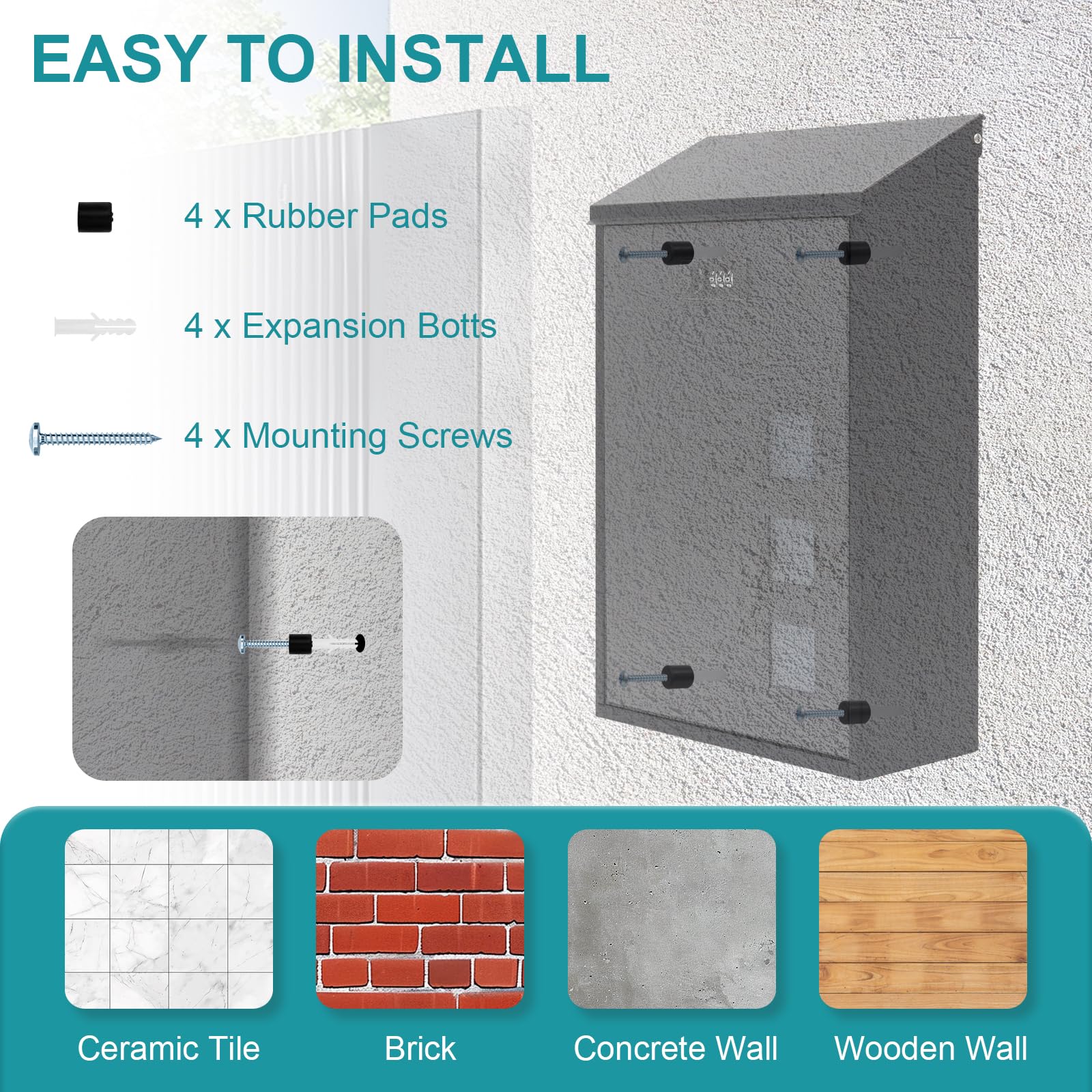 EASY TO INSTALL

4 x Rubber Pads

4 x Expansion Botts

4 x Mounting Screws

Ceramic Tile

Brick

Concrete Wall

Wooden Wall