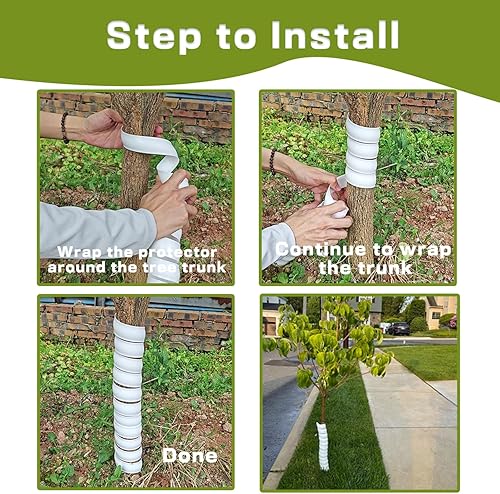 Step to Install

Wrap the protector around the tree trunk

Continue to wrap the trunk

Done