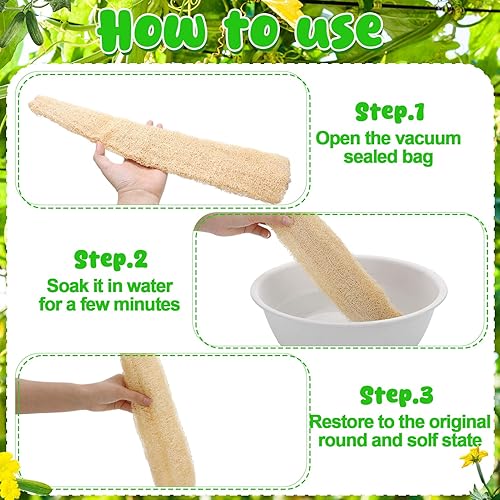 How to use

Step.1
Open the vacuum sealed bag

Step.2
Soak it in water for a few minutes

Step.3
Restore to the original round and solf state