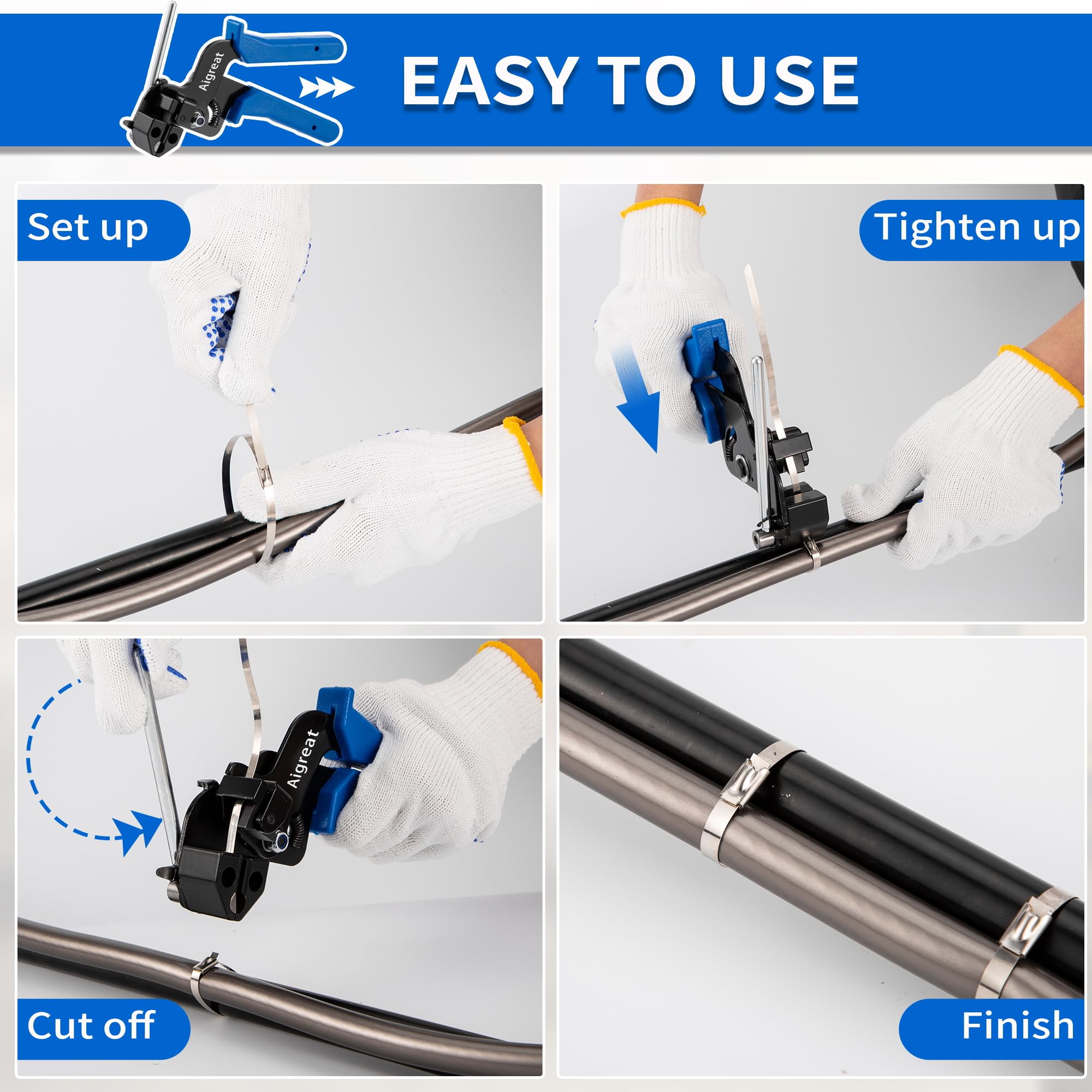 Aigreat

EASY TO USE

Set up

Tighten up

Aigreat

Cut off

Finish