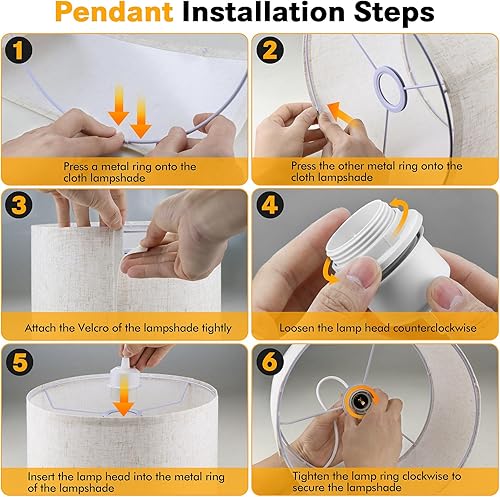 Pendant Installation Steps

1
Press a metal ring onto the cloth lampshade

2
Press the other metal ring onto the cloth lampshade

3
Attach the Velcro of the lampshade tightly

4
Loosen the lamp head counterclockwise

5
Insert the lamp head into the metal ring of the lampshade

6
Tighten the lamp ring clockwise to secure the lampshade