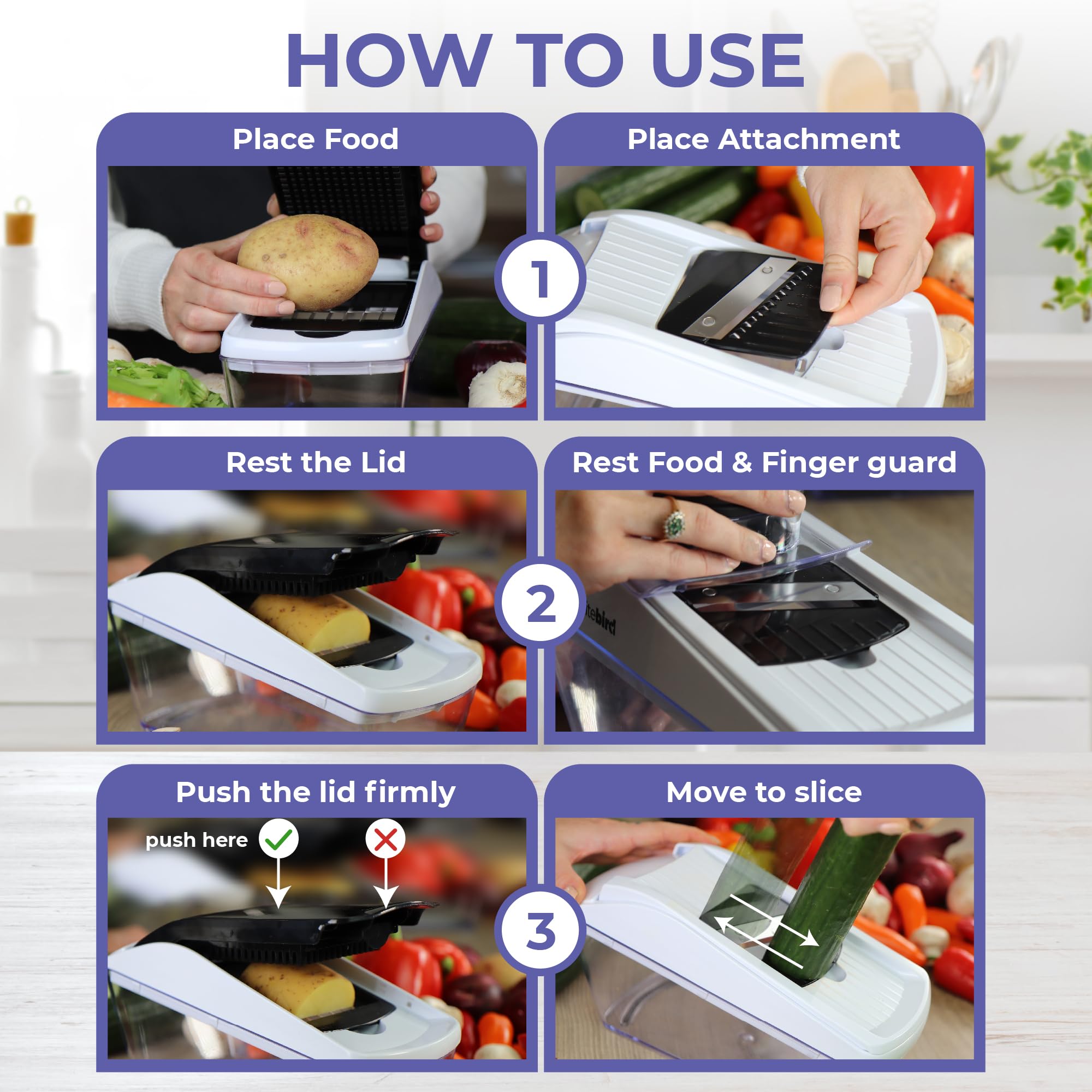 HOW TO USE

Place Food

Place Attachment

1

Rest the Lid

Rest Food & Finger guard

2

tebird

Push the lid firmly

push here

Move to slice

3