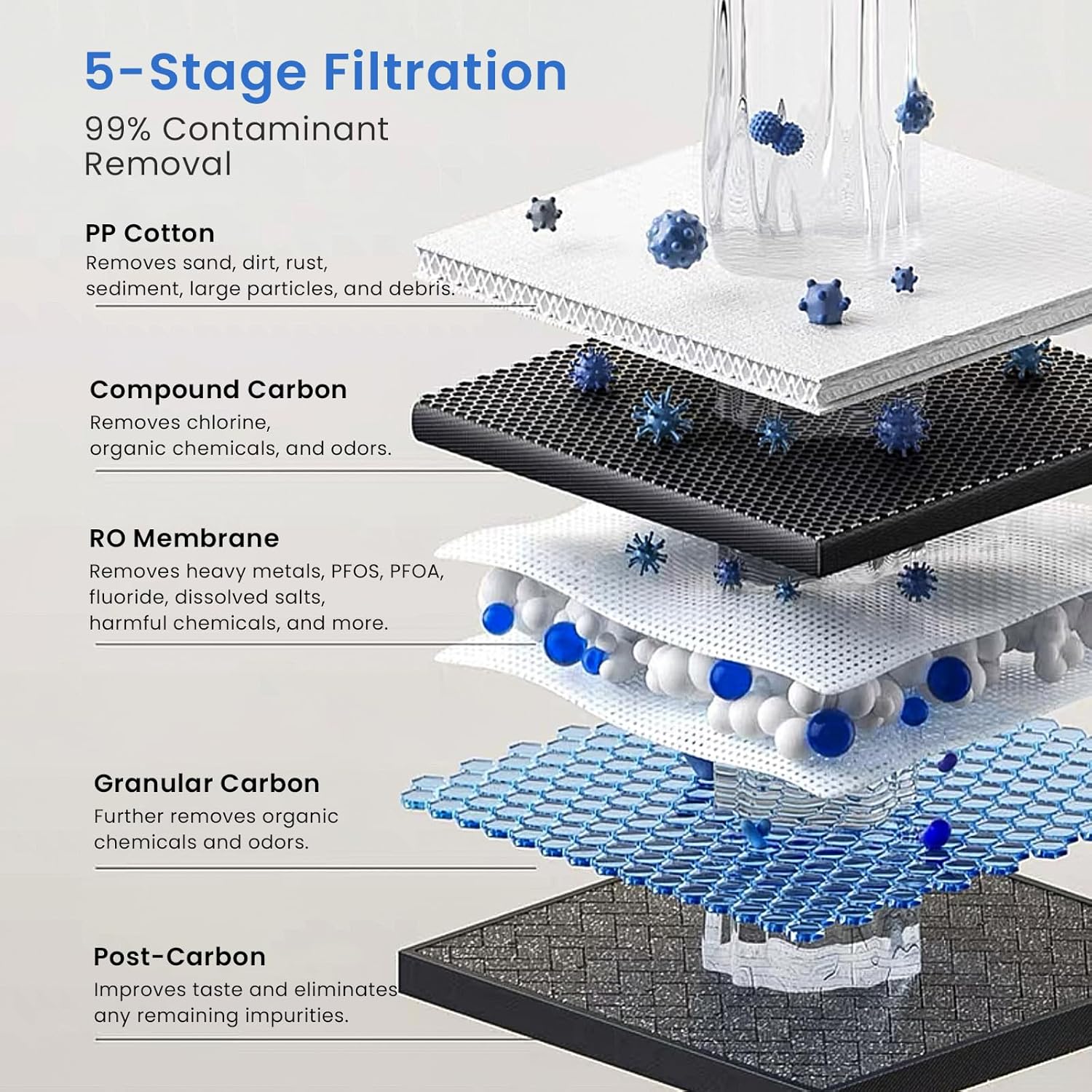 5-Stage Filtration
99% Contaminant Removal

PP Cotton
Removes sand, dirt, rust, sediment, large particles, and debris.

Compound Carbon
Removes chlorine, organic chemicals, and odors.

RO Membrane
Removes heavy metals, PFOS, PFOA, fluoride, dissolved salts, harmful chemicals, and more.

Granular Carbon
Further removes organic chemicals and odors.

Post-Carbon
Improves taste and eliminates any remaining impurities.