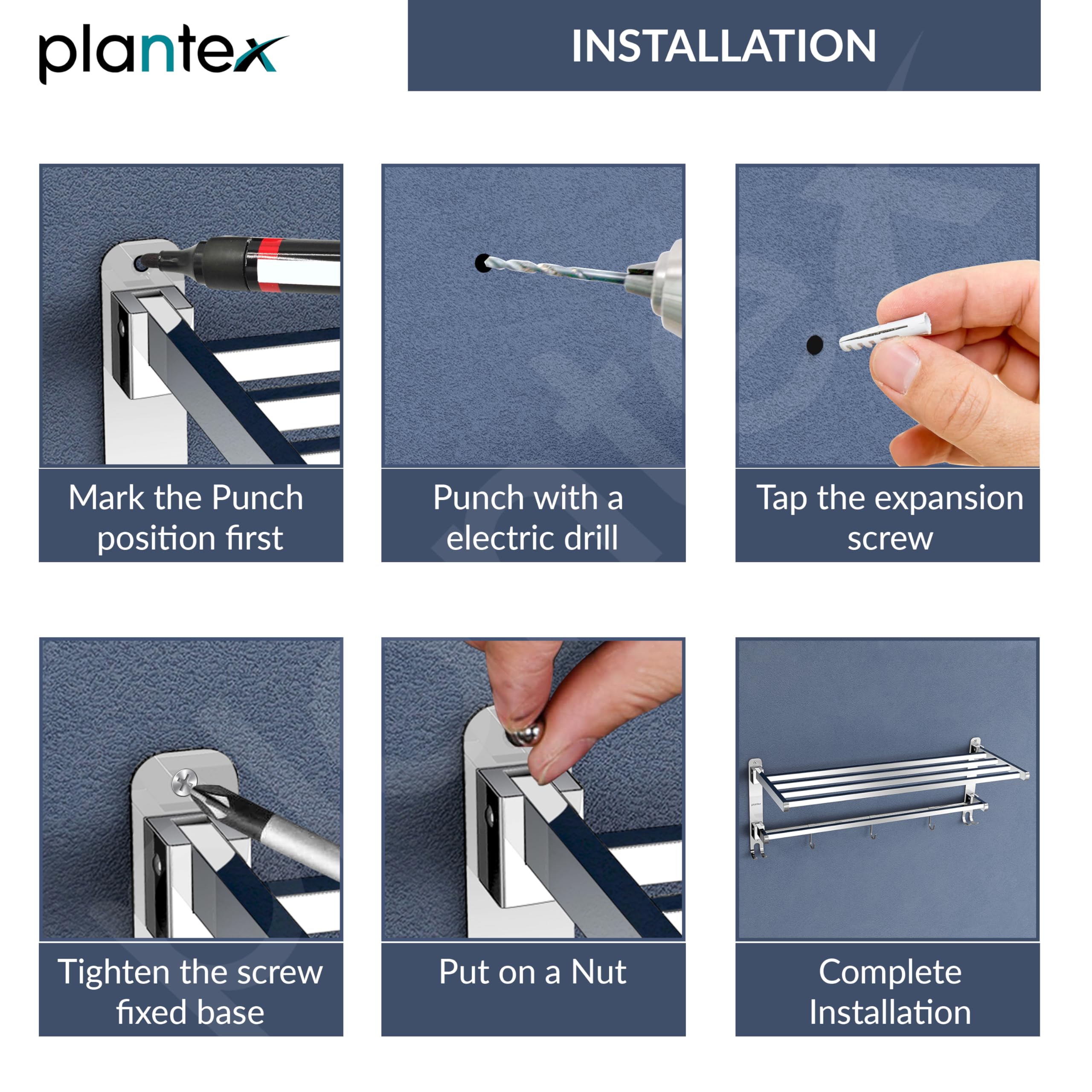 plantex

INSTALLATION

Mark the Punch position first

Punch with a electric drill

Tap the expansion screw

Tighten the screw fixed base

Put on a Nut

Complete Installation