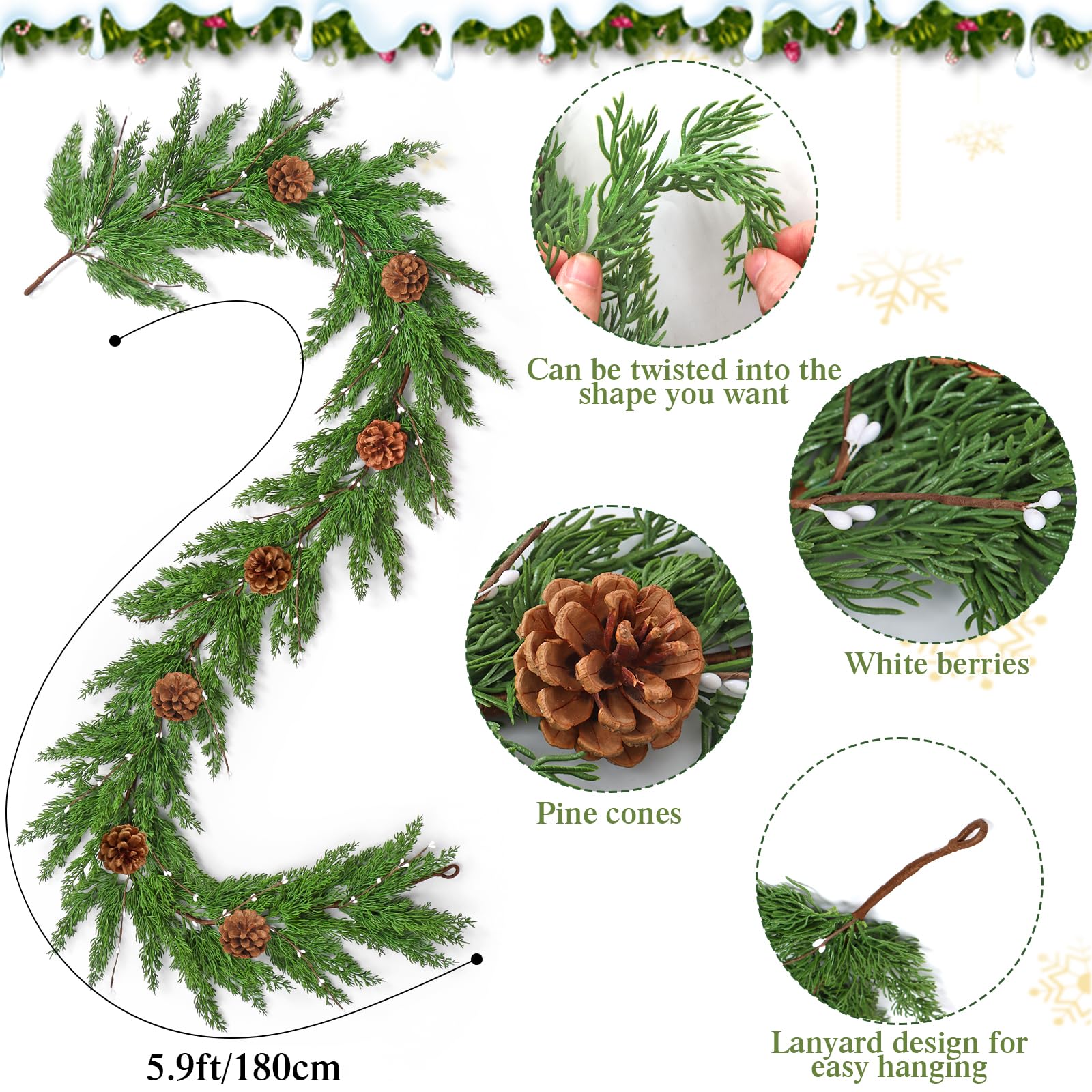 Can be twisted into the shape you want

White berries

Pine cones

Lanyard design for easy hanging

5.9ft/180cm