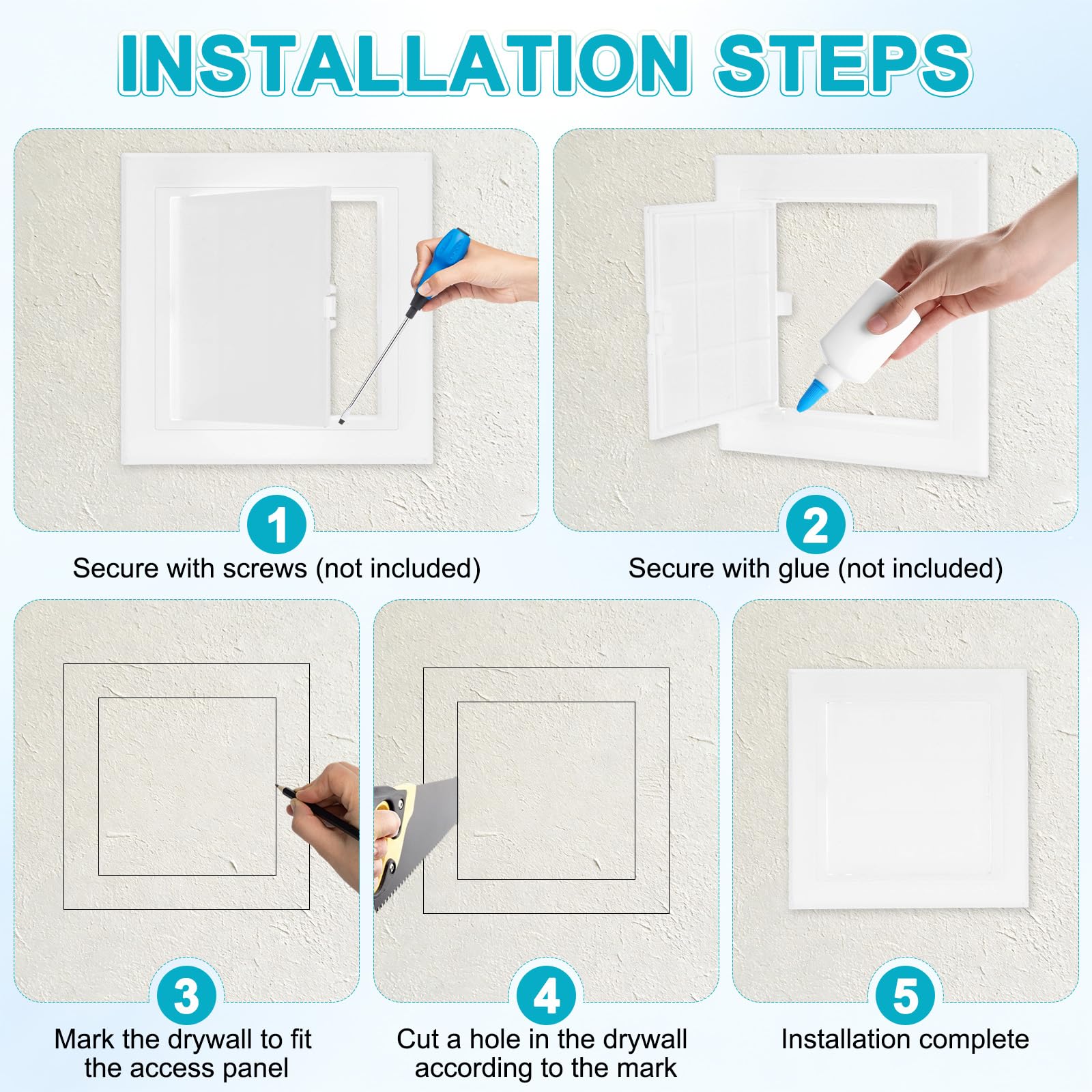 INSTALLATION STEPS

1
Secure with screws (not included)

2
Secure with glue (not included)

3
Mark the drywall to fit the access panel

4
Cut a hole in the drywall according to the mark

5
Installation complete