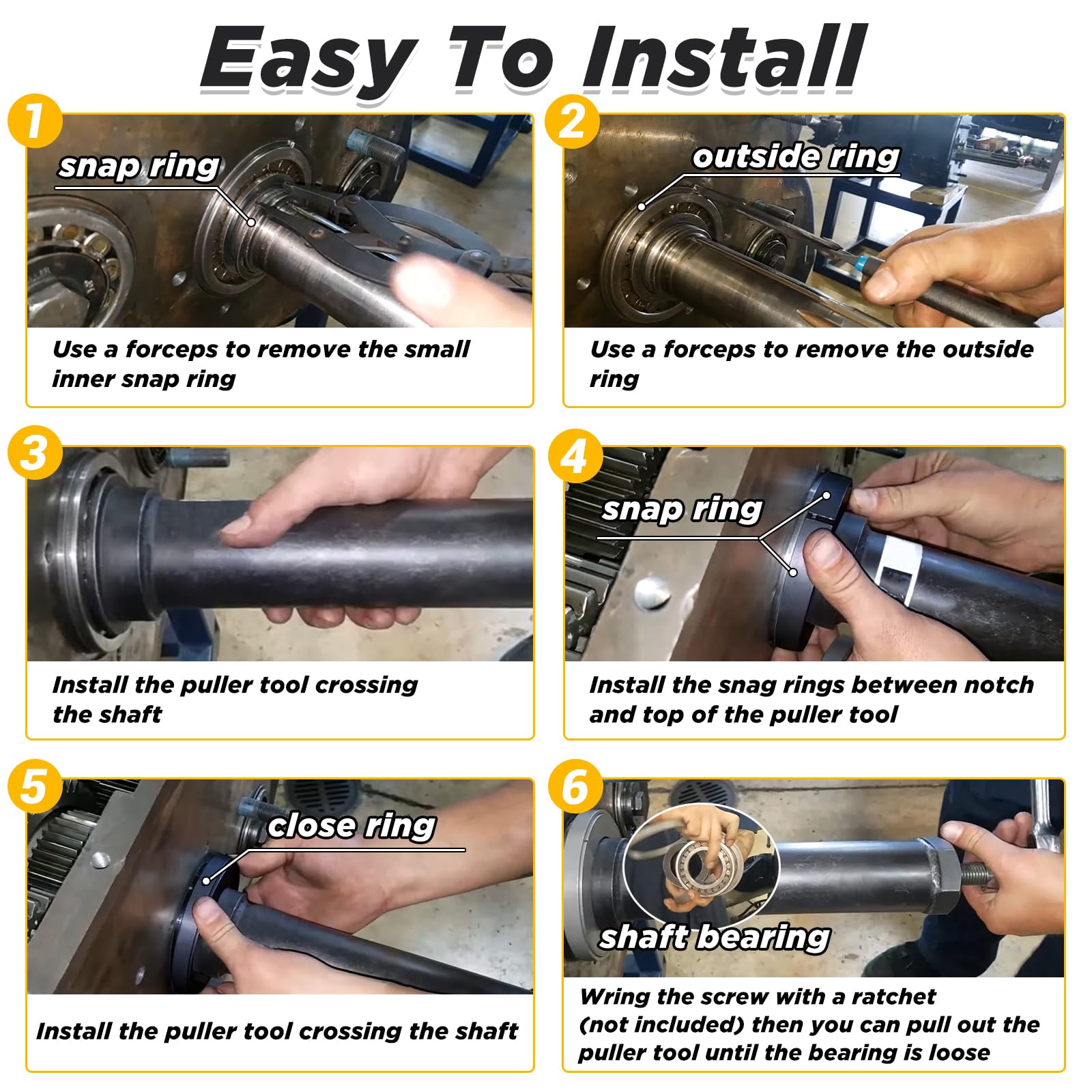 Easy To Install

1

snap ring

Use a forceps to remove the small inner snap ring

2

outside ring

Use a forceps to remove the outside ring

3

Install the puller tool crossing the shaft

4

snap ring

Install the snag rings between notch and top of the puller tool

5

close ring

Install the puller tool crossing the shaft

6

shaft bearing

Wring the screw with a ratchet (not included) then you can pull out the puller tool until the bearing is loose