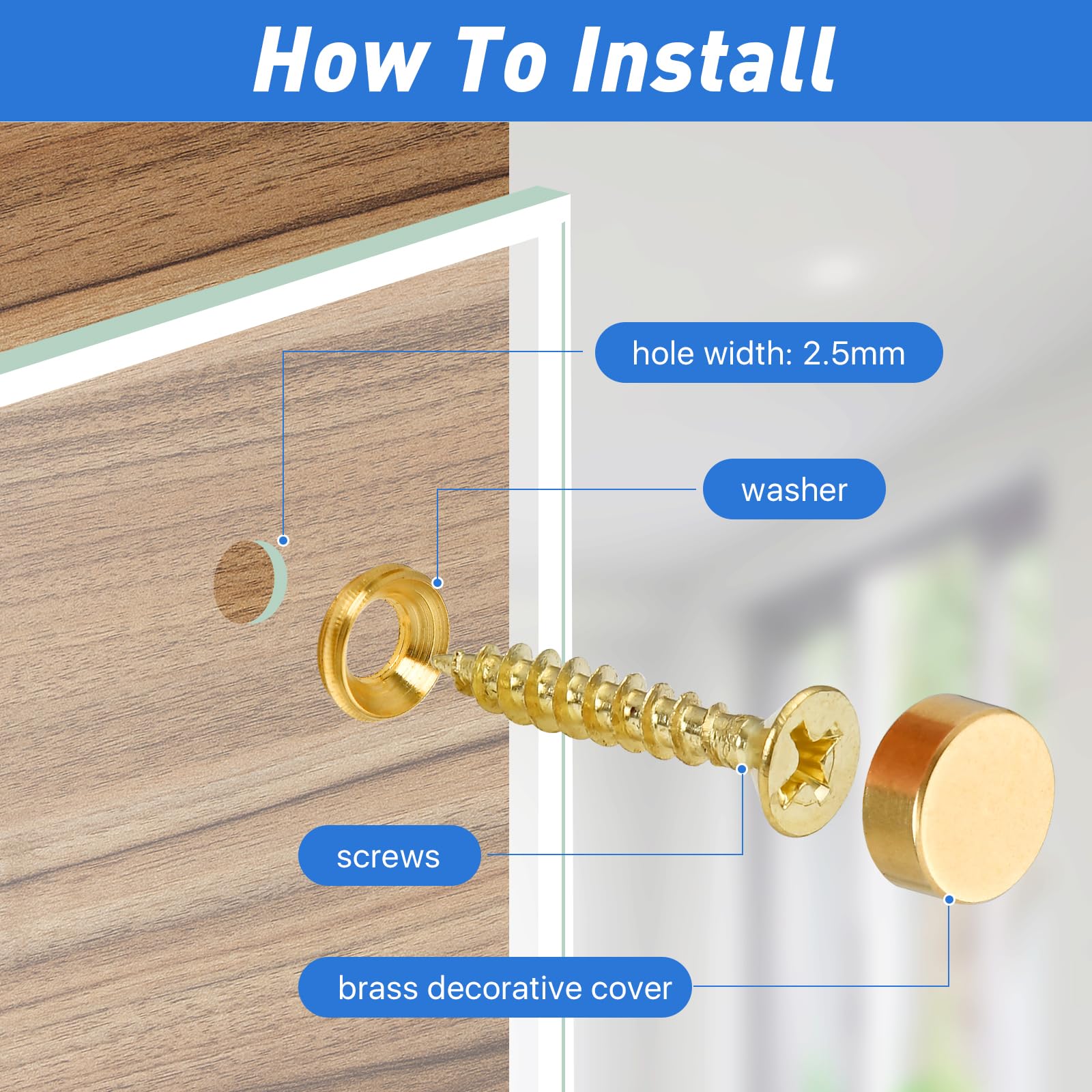 How To Install

hole width: 2.5mm

washer

screws

brass decorative cover