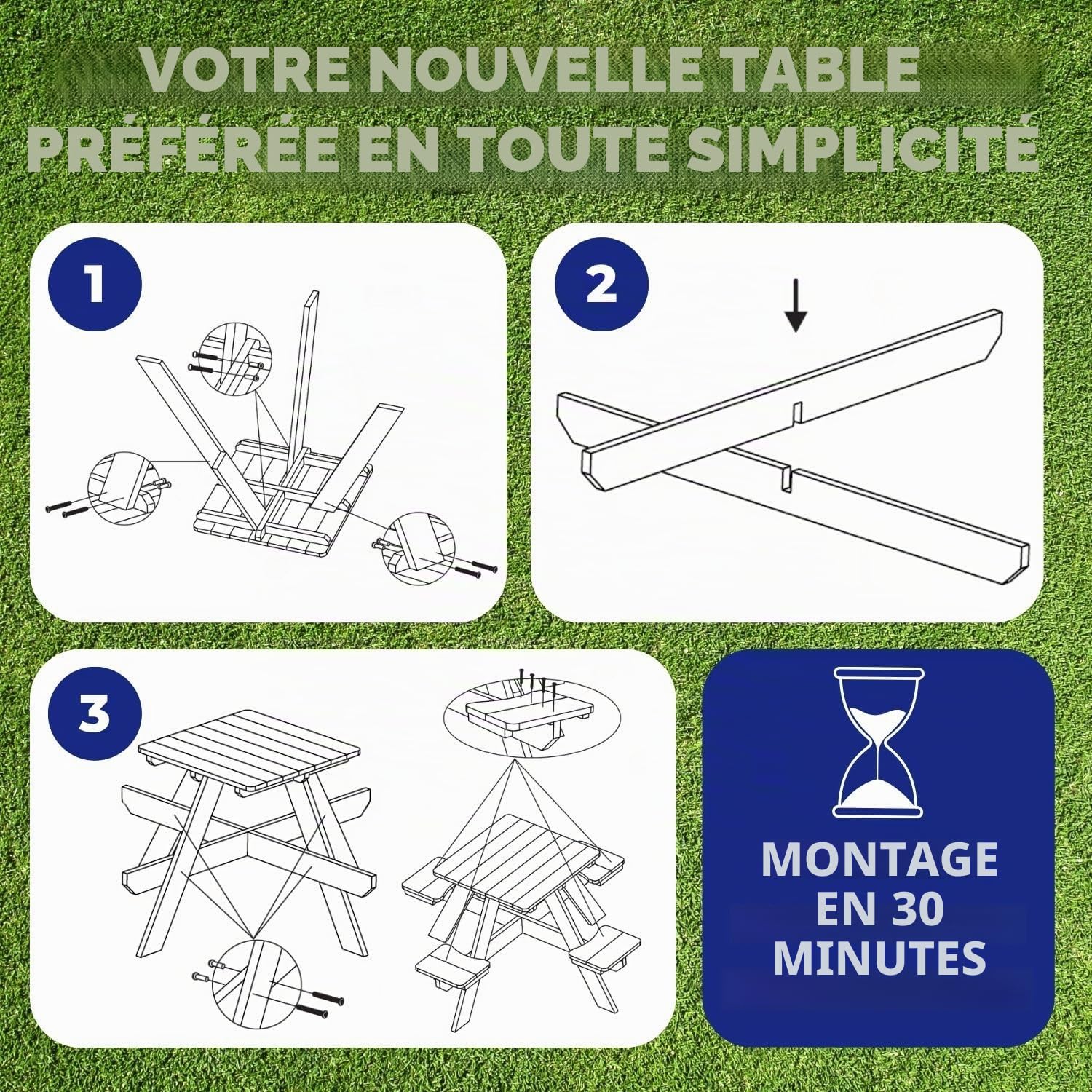 VOTRE NOUVELLE TABLE PRÉFÉRÉE EN TOUTE SIMPLICITÉ

1

2

3

MONTAGE EN 30 MINUTES