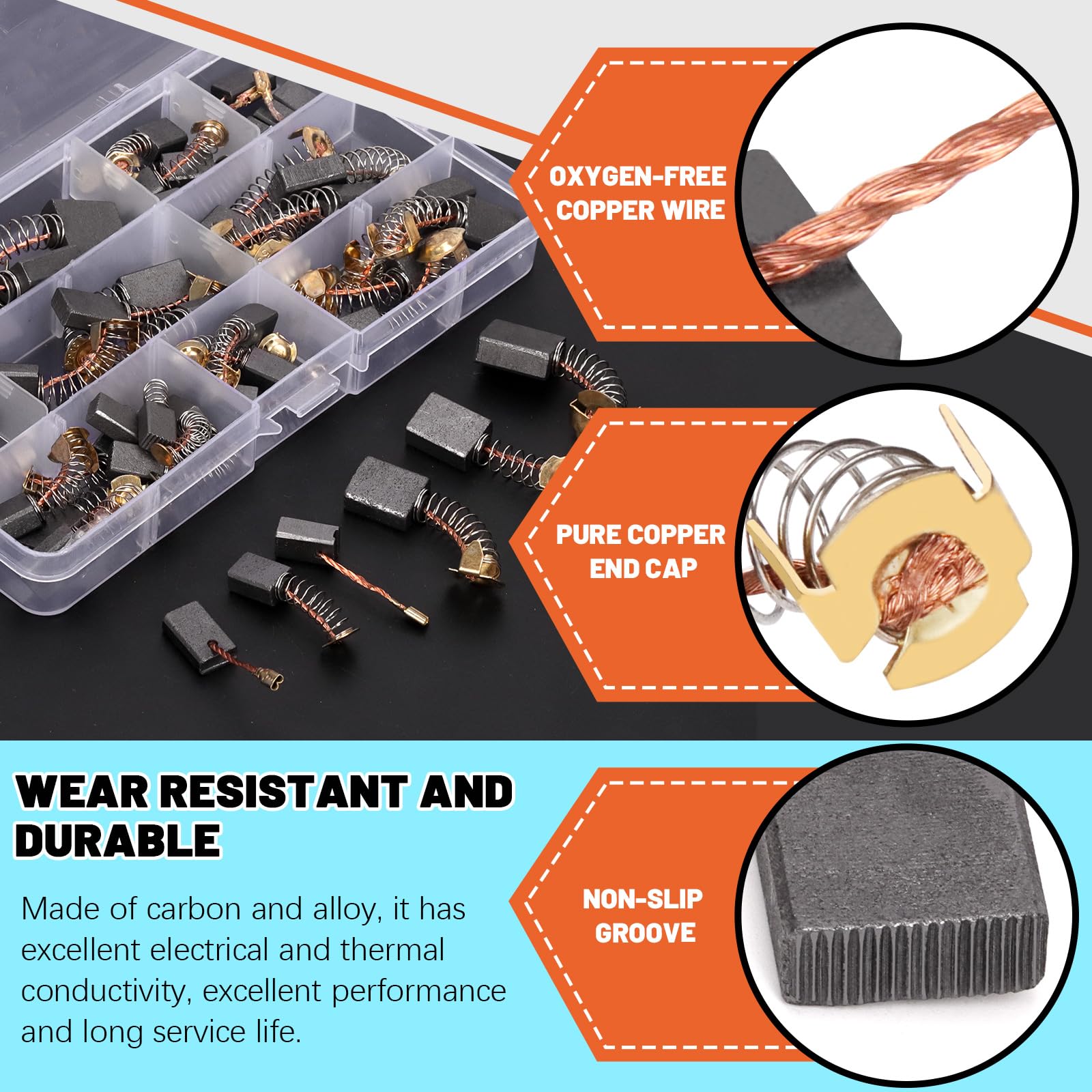 OXYGEN-FREE COPPER WIRE

PURE COPPER END CAP

WEAR RESISTANT AND DURABLE

Made of carbon and alloy, it has excellent electrical and thermal conductivity, excellent performance and long service life.

NON-SLIP GROOVE