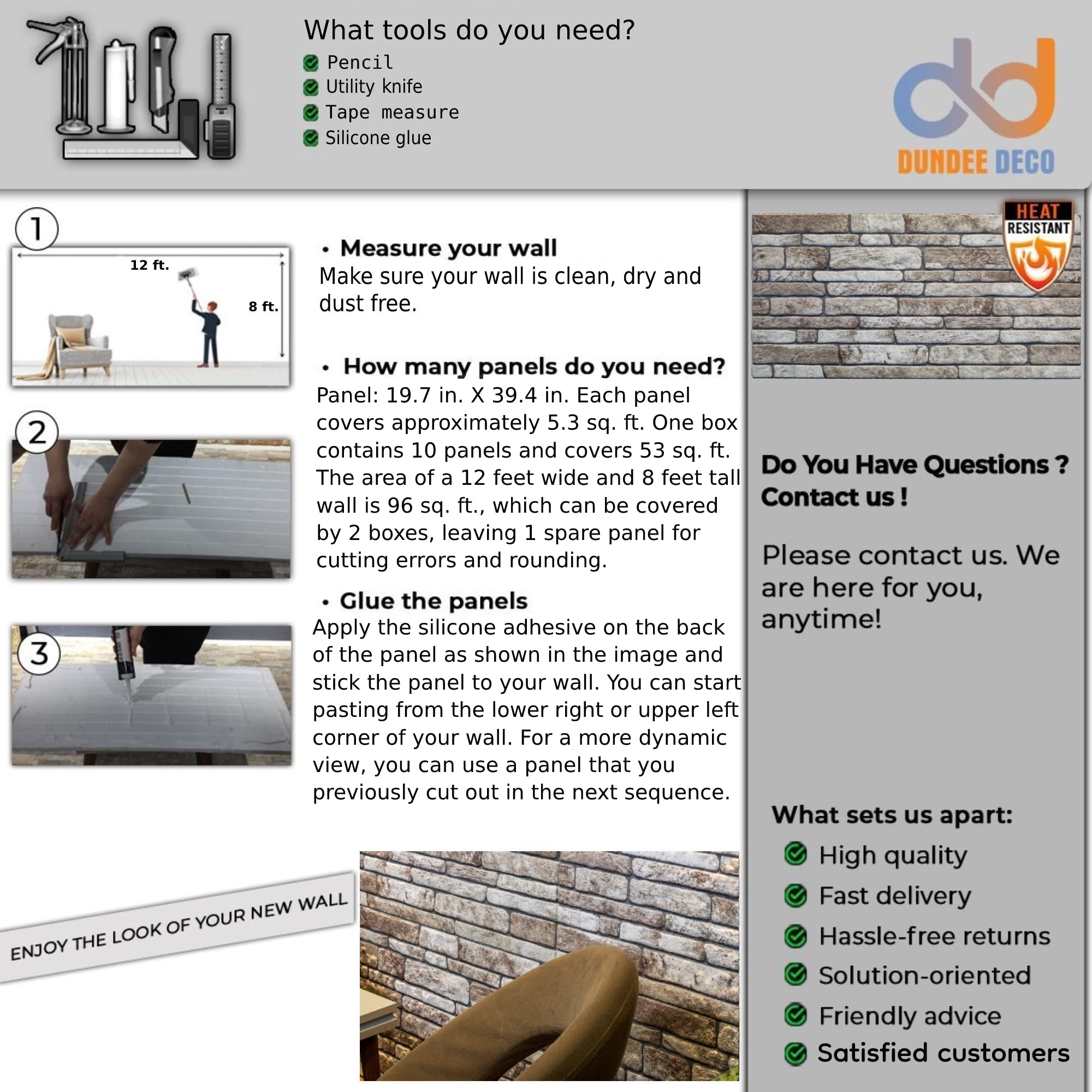 What tools do you need?
Pencil
Utility knife
Tape measure
Silicone glue

DUNDEE DECO

1
12 ft.
8 ft.

2

3

• Measure your wall
Make sure your wall is clean, dry and dust free.

• How many panels do you need?
Panel: 19.7 in. X 39.4 in. Each panel covers approximately 5.3 sq. ft. One box contains 10 panels and covers 53 sq. ft. The area of a 12 feet wide and 8 feet tall wall is 96 sq. ft., which can be covered by 2 boxes, leaving 1 spare panel for cutting errors and rounding.

• Glue the panels
Apply the silicone adhesive on the back of the panel as shown in the image and stick the panel to your wall. You can start pasting from the lower right or upper left corner of your wall. For a more dynamic view, you can use a panel that you previously cut out in the next sequence.

ENJOY THE LOOK OF YOUR NEW WALL

HEAT RESISTANT

Do You Have Questions ?
Contact us !

Please contact us. We are here for you, anytime!

What sets us apart:
High quality
Fast delivery
Hassle-free returns
Solution-oriented
Friendly advice
Satisfied customers