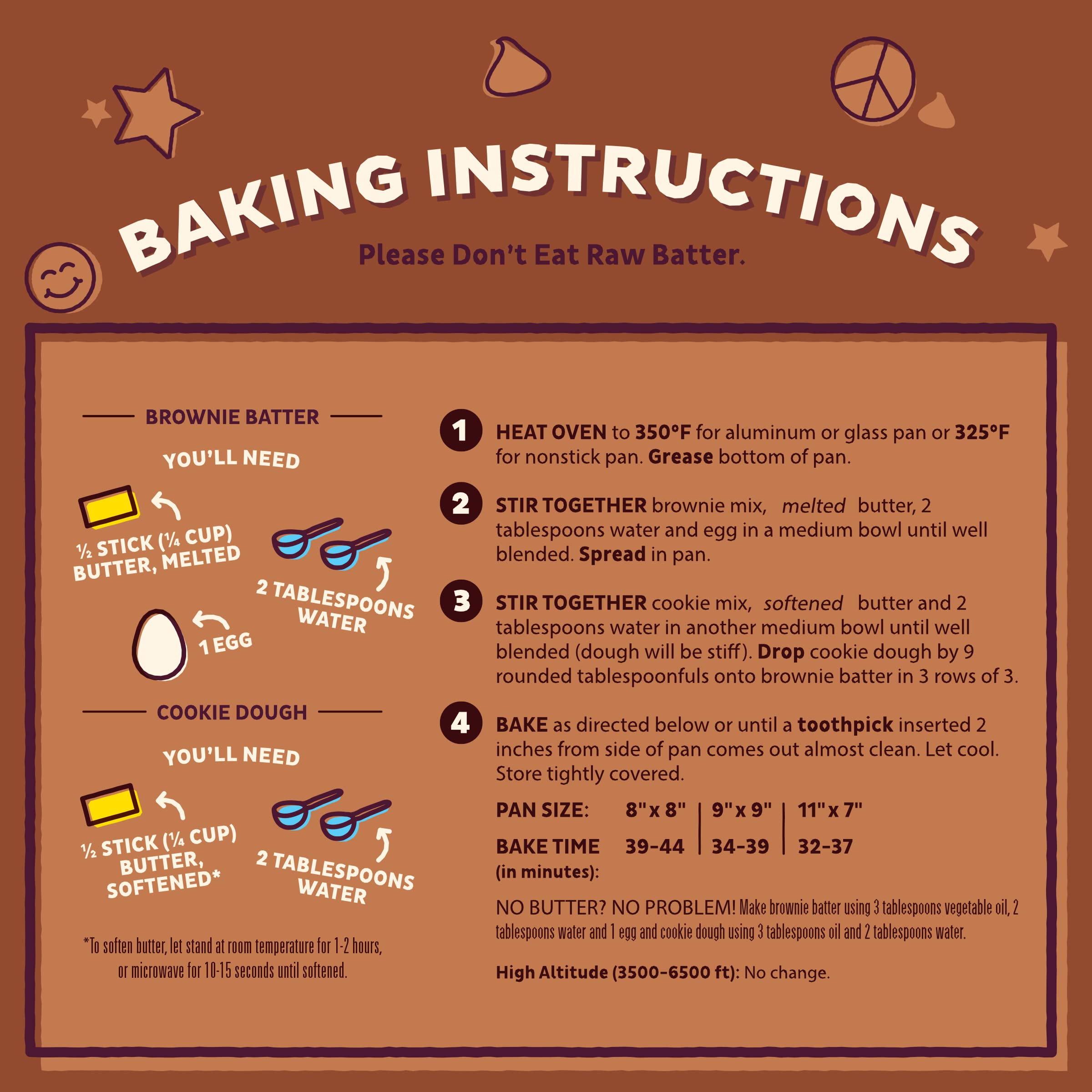 BAKING INSTRUCTIONS

Please Don't Eat Raw Batter.

BROWNIE BATTER

YOU'LL NEED

½ STICK (¼ CUP) BUTTER, MELTED

2 TABLESPOONS WATER

1 EGG

COOKIE DOUGH

YOU'LL NEED

½ STICK (¼ CUP) BUTTER, SOFTENED*

2 TABLESPOONS WATER

*To soften butter, let stand at room temperature for 1-2 hours, or microwave for 10-15 seconds until softened.

1 HEAT OVEN to 350°F for aluminum or glass pan or 325°F for nonstick pan. Grease bottom of pan.

2 STIR TOGETHER brownie mix, melted butter, 2 tablespoons water and egg in a medium bowl until well blended. Spread in pan.

3 STIR TOGETHER cookie mix, softened butter and 2 tablespoons water in another medium bowl until well blended (dough will be stiff). Drop cookie dough by 9 rounded tablespoonfuls onto brownie batter in 3 rows of 3.

4 BAKE as directed below or until a toothpick inserted 2 inches from side of pan comes out almost clean. Let cool. Store tightly covered.

| PAN SIZE: | 8" x 8" | 9" x 9" | 11" x 7" |
|---|---|---|---|
| BAKE TIME (in minutes): | 39-44 | 34-39 | 32-37 |

NO BUTTER? NO PROBLEM! Make brownie batter using 3 tablespoons vegetable oil, 2 tablespoons water and 1 egg and cookie dough using 3 tablespoons oil and 2 tablespoons water.

High Altitude (3500-6500 ft): No change.