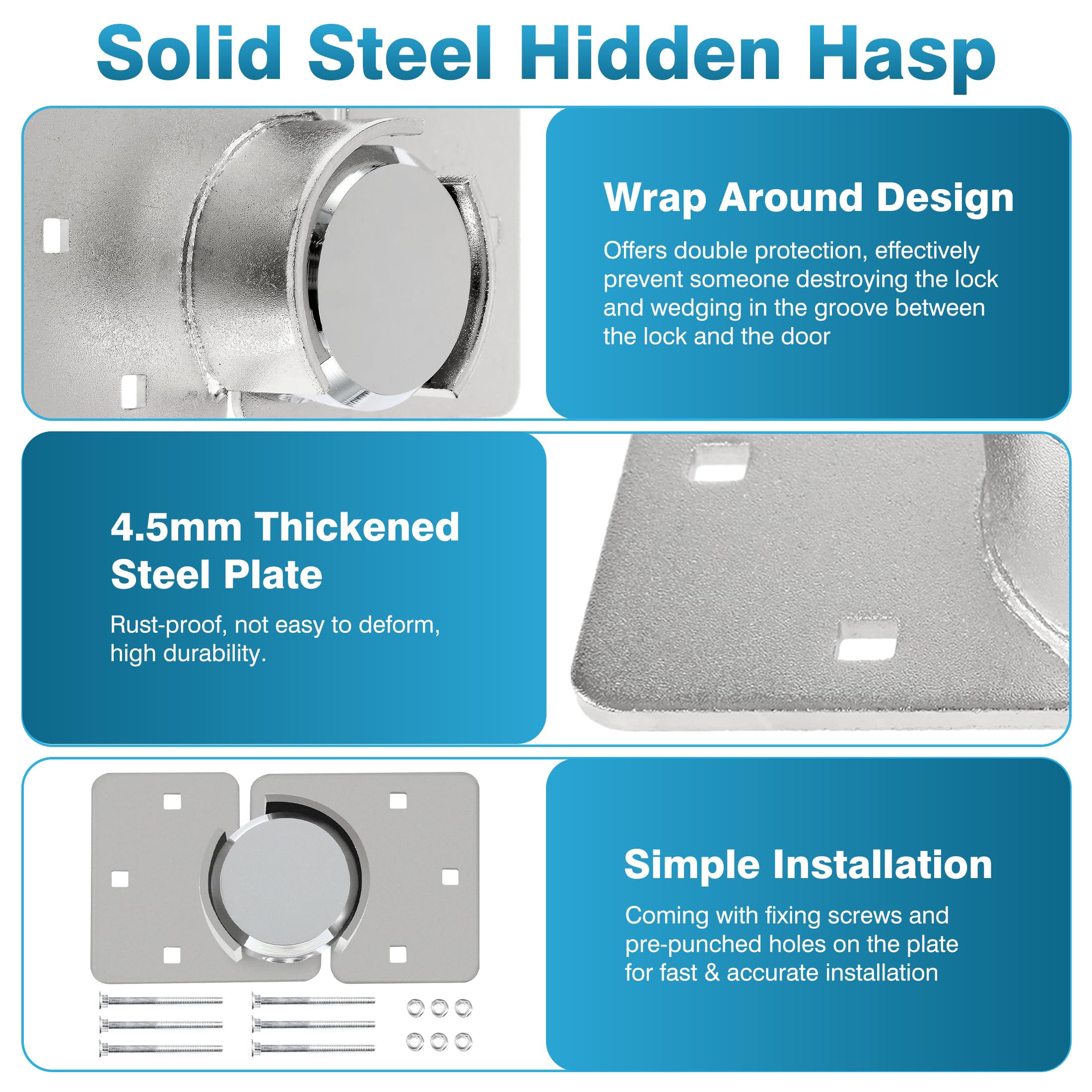 Solid Steel Hidden Hasp

Wrap Around Design

Offers double protection, effectively prevent someone destroying the lock and wedging in the groove between the lock and the door

4.5mm Thickened Steel Plate

Rust-proof, not easy to deform, high durability.

Simple Installation

Coming with fixing screws and pre-punched holes on the plate for fast & accurate installation