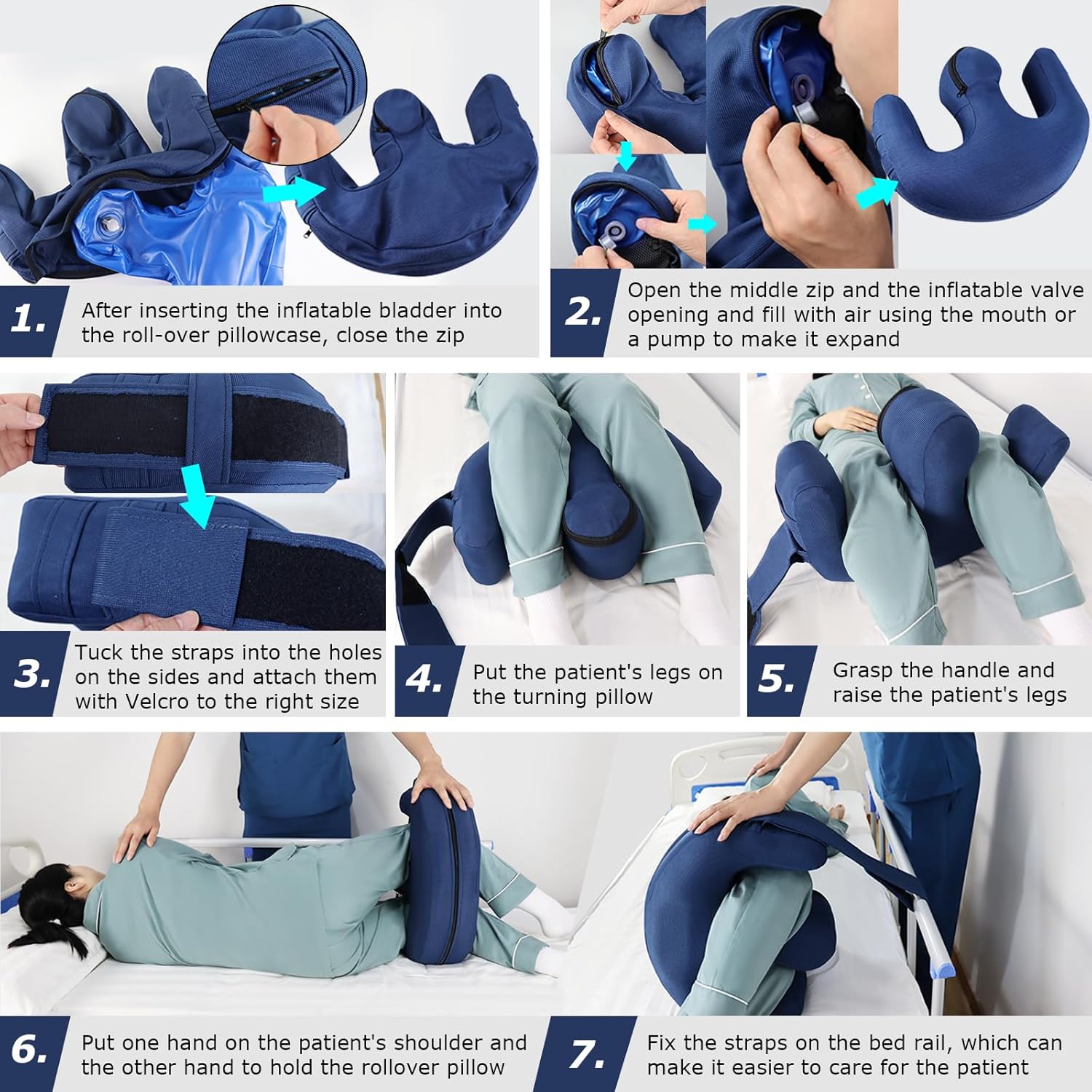 1. After inserting the inflatable bladder into the roll-over pillowcase, close the zip

2. Open the middle zip and the inflatable valve opening and fill with air using the mouth or a pump to make it expand

3. Tuck the straps into the holes on the sides and attach them with Velcro to the right size

4. Put the patient's legs on the turning pillow

5. Grasp the handle and raise the patient's legs

6. Put one hand on the patient's shoulder and the other hand to hold the rollover pillow

7. Fix the straps on the bed rail, which can make it easier to care for the patient