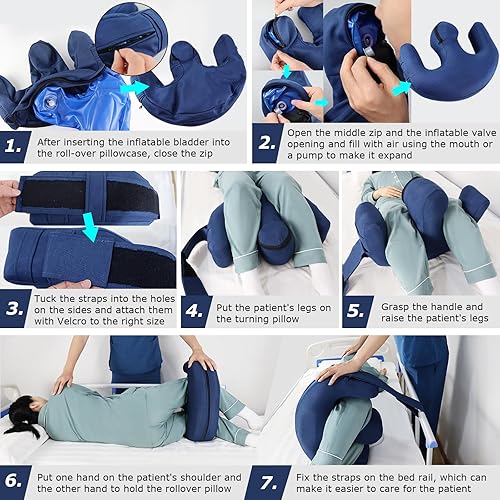 1. After inserting the inflatable bladder into the roll-over pillowcase, close the zip

2. Open the middle zip and the inflatable valve opening and fill with air using the mouth or a pump to make it expand

3. Tuck the straps into the holes on the sides and attach them with Velcro to the right size

4. Put the patient's legs on the turning pillow

5. Grasp the handle and raise the patient's legs

6. Put one hand on the patient's shoulder and the other hand to hold the rollover pillow

7. Fix the straps on the bed rail, which can make it easier to care for the patient