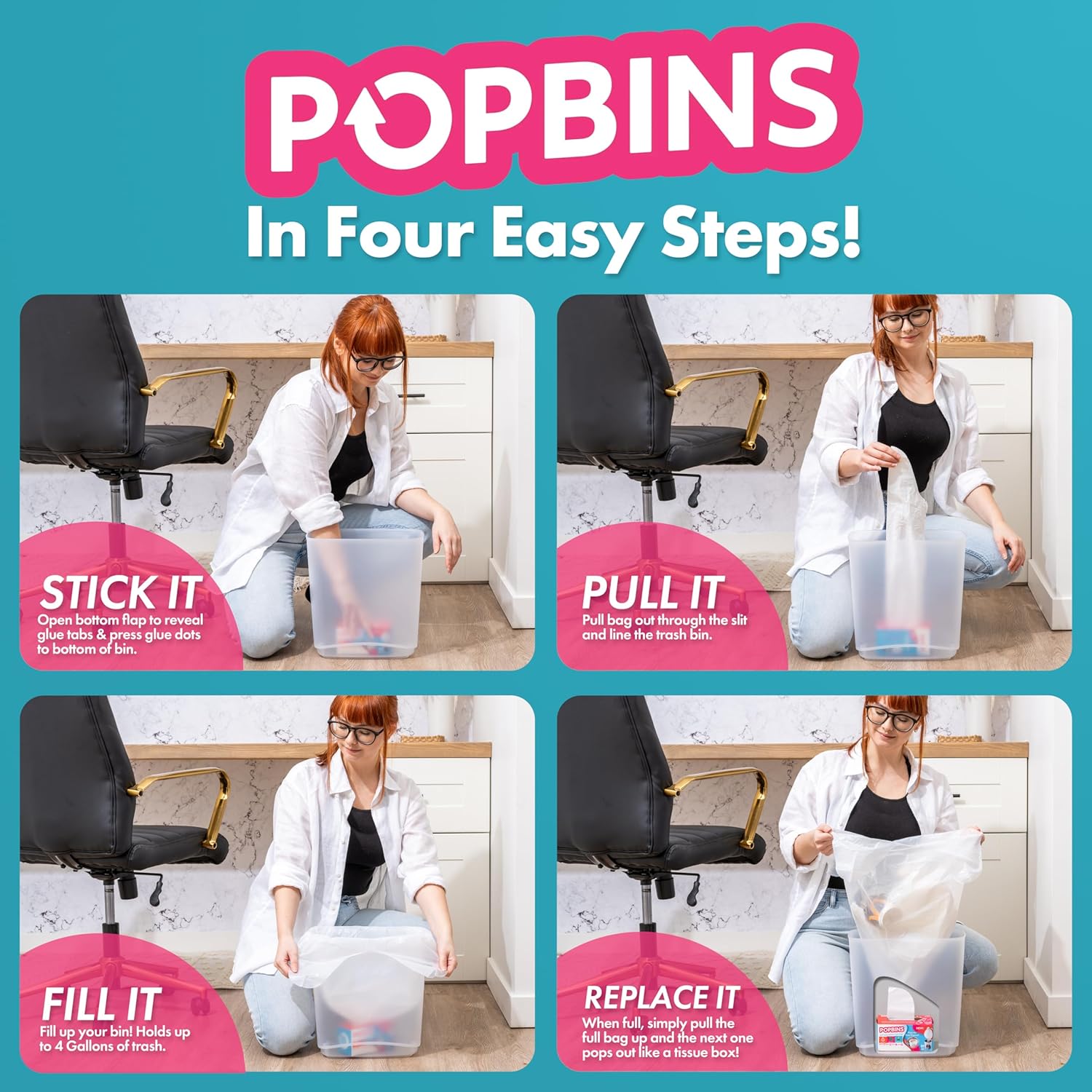 POPBINS
In Four Easy Steps!

STICK IT
Open bottom flap to reveal glue tabs & press glue dots to bottom of bin.

PULL IT
Pull bag out through the slit and line the trash bin.

FILL IT
Fill up your bin! Holds up to 4 Gallons of trash.

REPLACE IT
When full, simply pull the full bag up and the next one pops out like a tissue box!

POPBINS