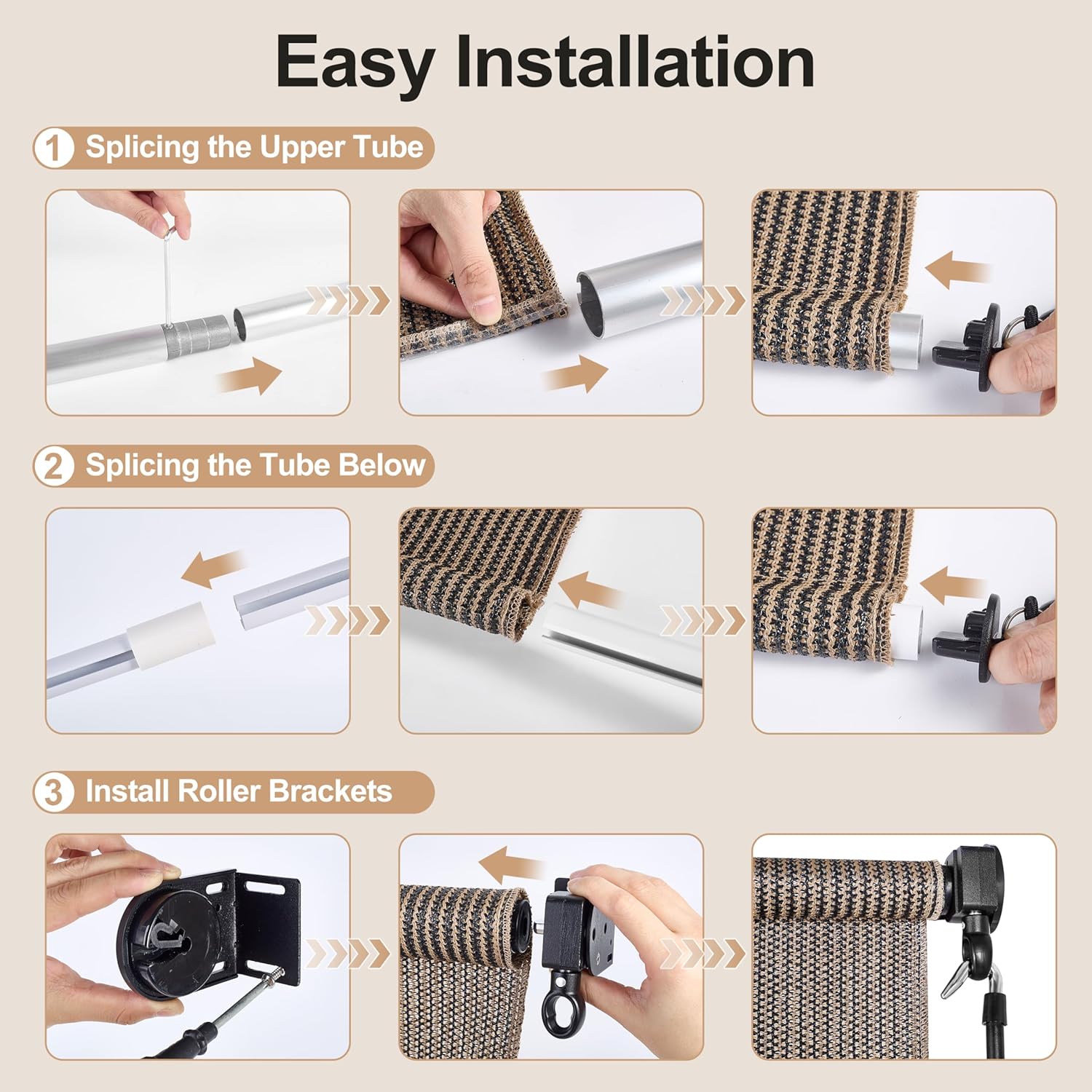 Easy Installation

1 Splicing the Upper Tube

2 Splicing the Tube Below

3 Install Roller Brackets