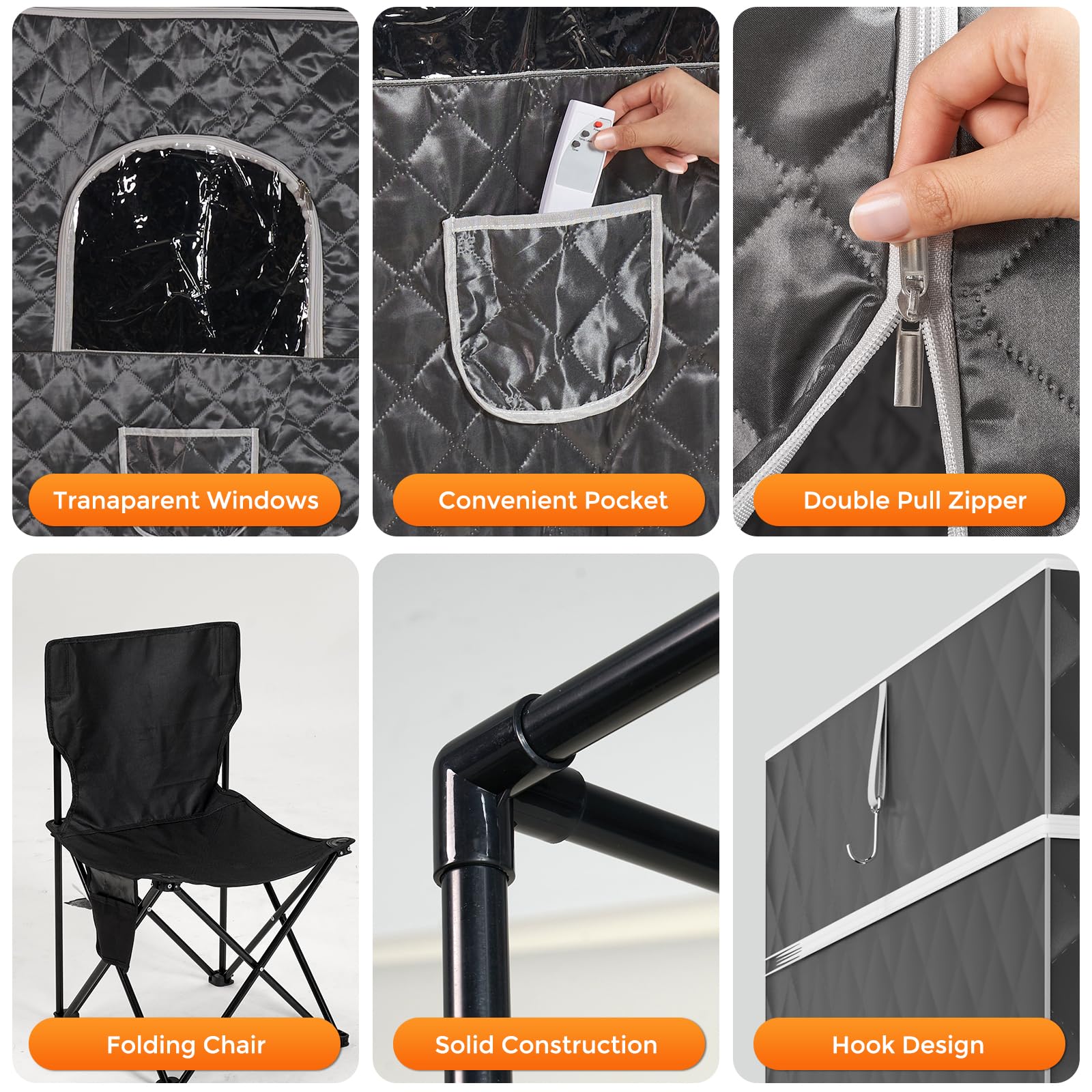 Tranaparent Windows

Convenient Pocket

Double Pull Zipper

Folding Chair

Solid Construction

Hook Design