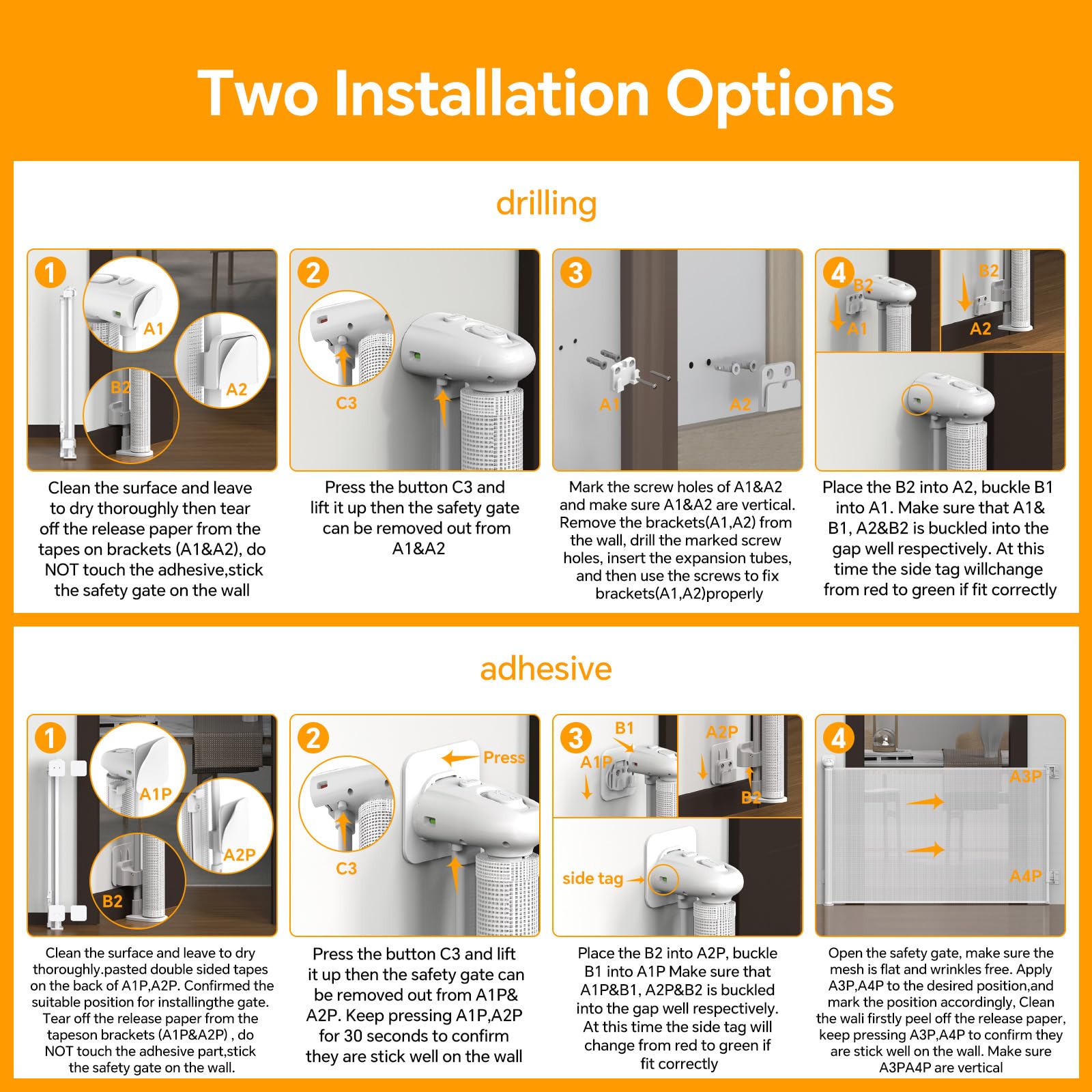 Two Installation Options

drilling

1
A1
A2
B2

Clean the surface and leave to dry thoroughly then tear off the release paper from the tapes on brackets (A1&A2), do NOT touch the adhesive,stick the safety gate on the wall

2
C3

Press the button C3 and lift it up then the safety gate can be removed out from A1&A2

3
A1
A2

Mark the screw holes of A1&A2 and make sure A1&A2 are vertical. Remove the brackets(A1,A2) from the wall, drill the marked screw holes, insert the expansion tubes, and then use the screws to fix brackets(A1,A2)properly

4
B2
A1
B2
A2

Place the B2 into A2, buckle B1 into A1. Make sure that A1& B1, A2&B2 is buckled into the gap well respectively. At this time the side tag willchange from red to green if fit correctly

adhesive

1
A1P
A2P
B2

Clean the surface and leave to dry thoroughly.pasted double sided tapes on the back of A1P,A2P. Confirmed the suitable position for installingthe gate. Tear off the release paper from the tapeson brackets (A1P&A2P) , do NOT touch the adhesive part,stick the safety gate on the wall.

2
Press
C3

Press the button C3 and lift it up then the safety gate can be removed out from A1P& A2P. Keep pressing A1P,A2P for 30 seconds to confirm they are stick well on the wall

3
B1
A1P
A2P
B2
side tag

Place the B2 into A2P, buckle B1 into A1P Make sure that A1P&B1, A2P&B2 is buckled into the gap well respectively. At this time the side tag will change from red to green if fit correctly

4
A3P
A4P

Open the safety gate, make sure the mesh is flat and wrinkles free. Apply A3P,A4P to the desired position,and mark the position accordingly, Clean the wali firstly peel off the release paper, keep pressing A3P,A4P to confirm they are stick well on the wall. Make sure A3PA4P are vertical