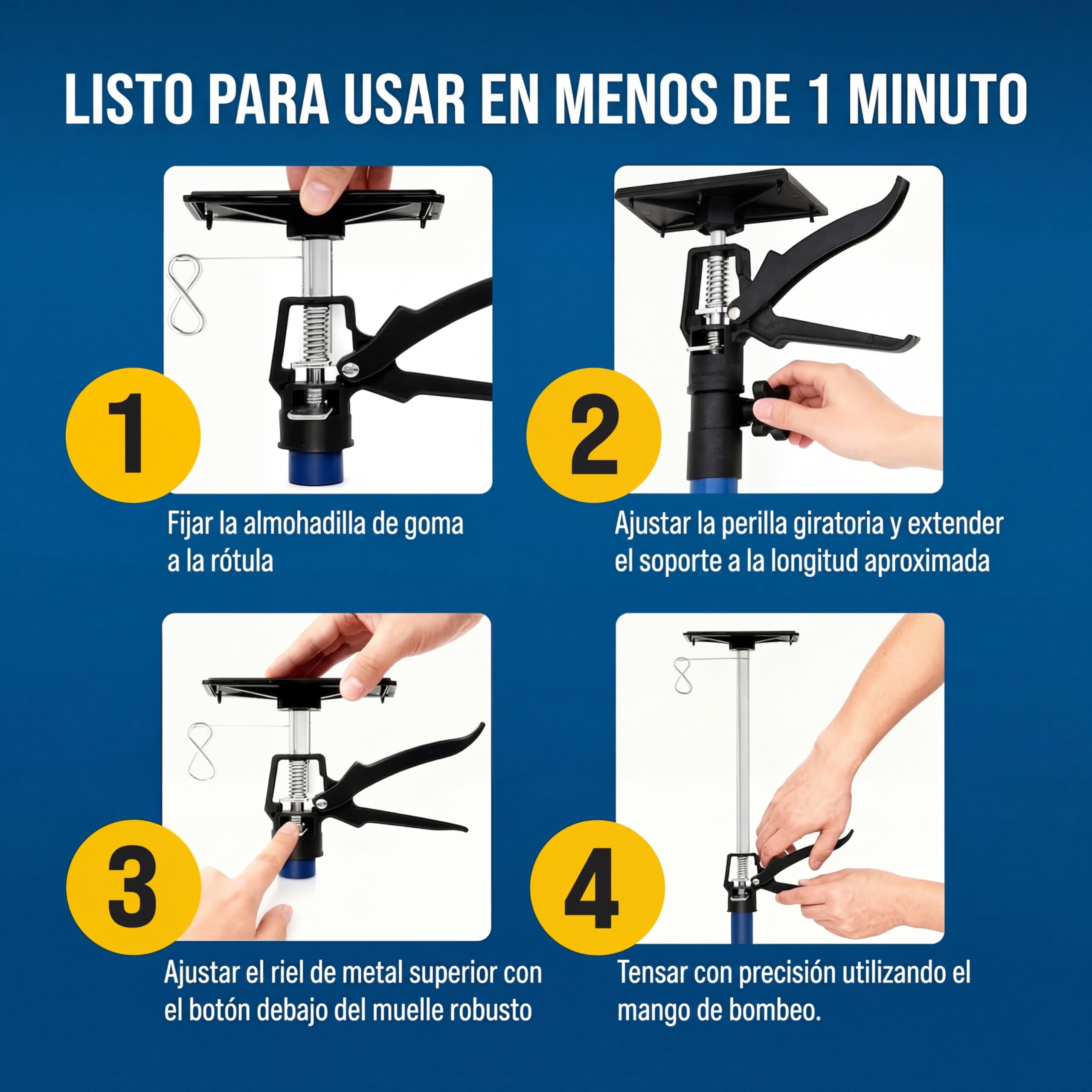 LISTO PARA USAR EN MENOS DE 1 MINUTO

1

Fijar la almohadilla de goma a la rótula

2

Ajustar la perilla giratoria y extender el soporte a la longitud aproximada

3

Ajustar el riel de metal superior con el botón debajo del muelle robusto

4

Tensar con precisión utilizando el mango de bombeo.