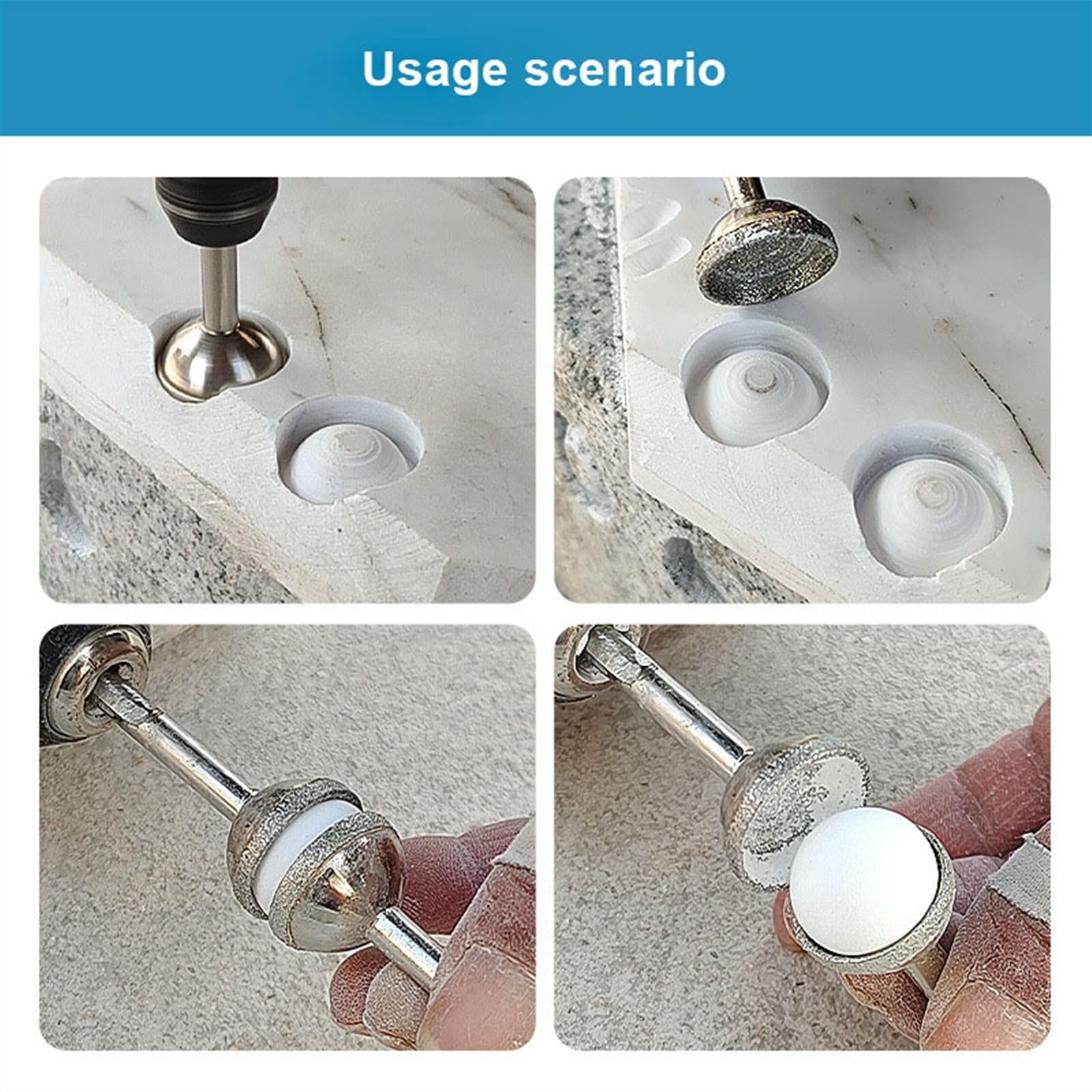 Usage scenario